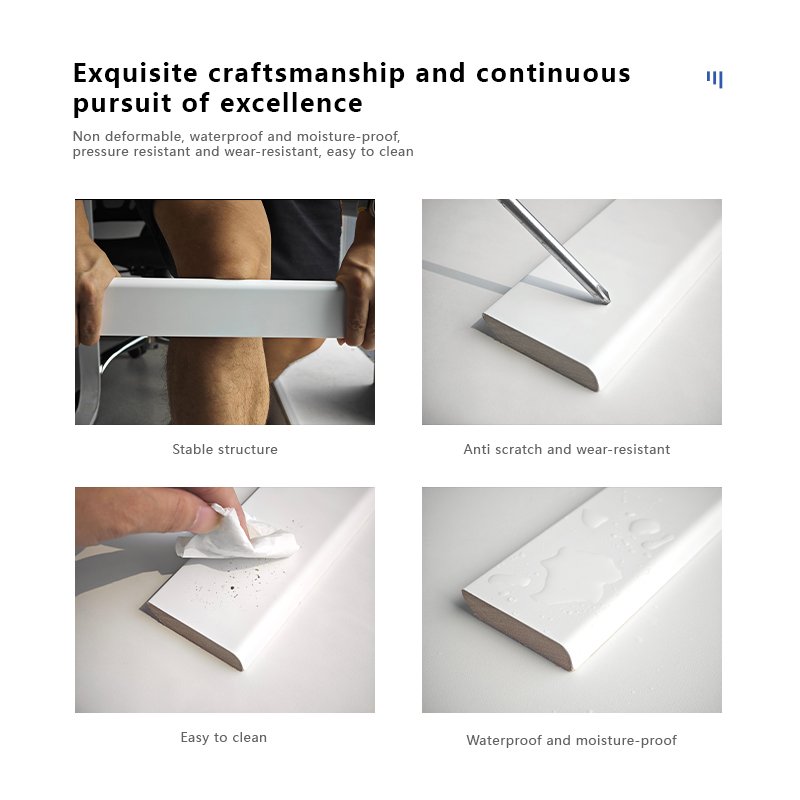 Exquisite craftsmanship and continuous pursuit of excellence

Non deformable, waterproof and moisture-proof, pressure resistant and wear-resistant, easy to clean

Stable structure

Anti scratch and wear-resistant

Easy to clean

Waterproof and moisture-proof