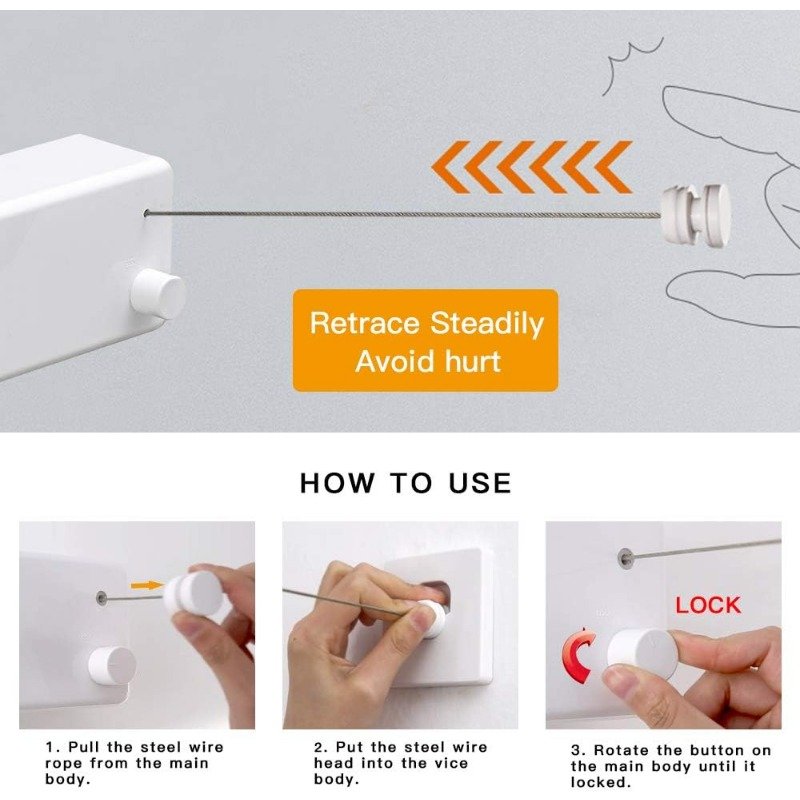 Retrace Steadily
Avoid hurt

HOW TO USE

LOCK

1. Pull the steel wire rope from the main body.

2. Put the steel wire head into the vice body.

3. Rotate the button on the main body until it locked.