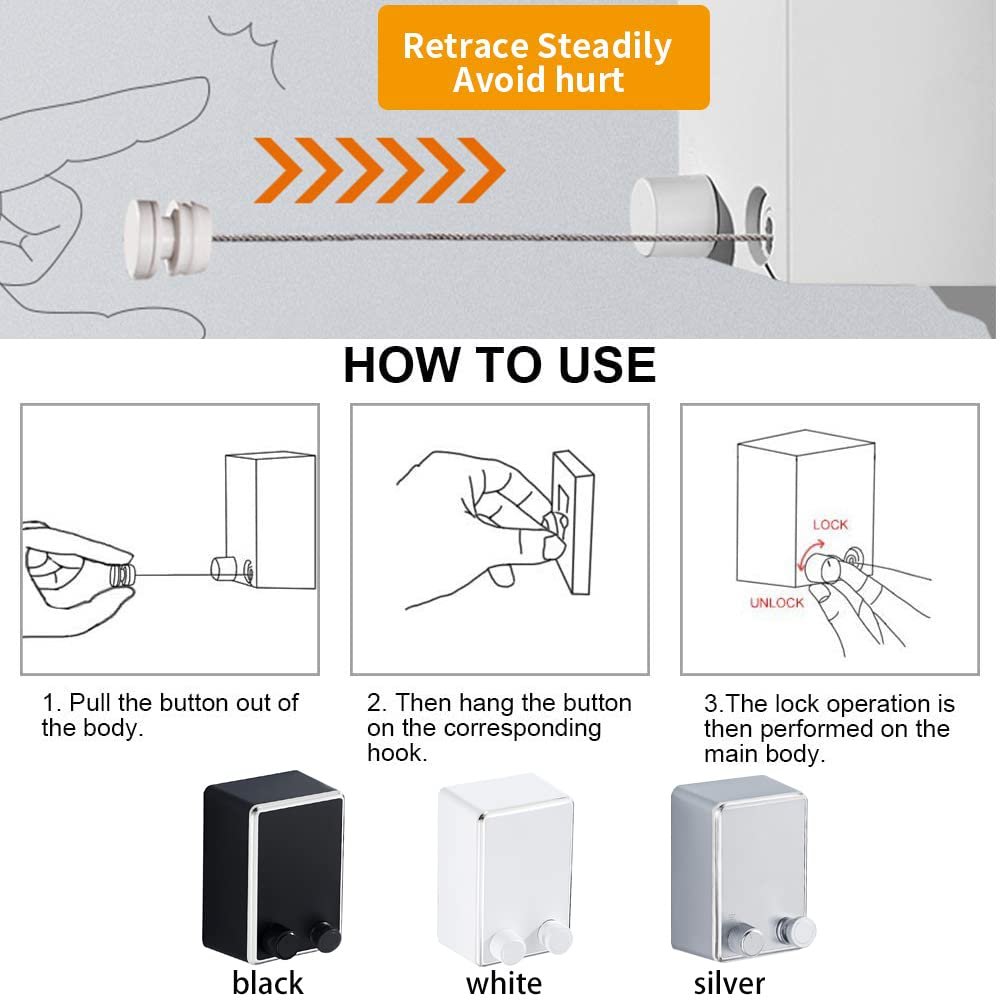 Retrace Steadily
Avoid hurt

HOW TO USE

LOCK

UNLOCK

1. Pull the button out of the body.

2. Then hang the button on the corresponding hook.

3.The lock operation is then performed on the main body.

black

white

silver