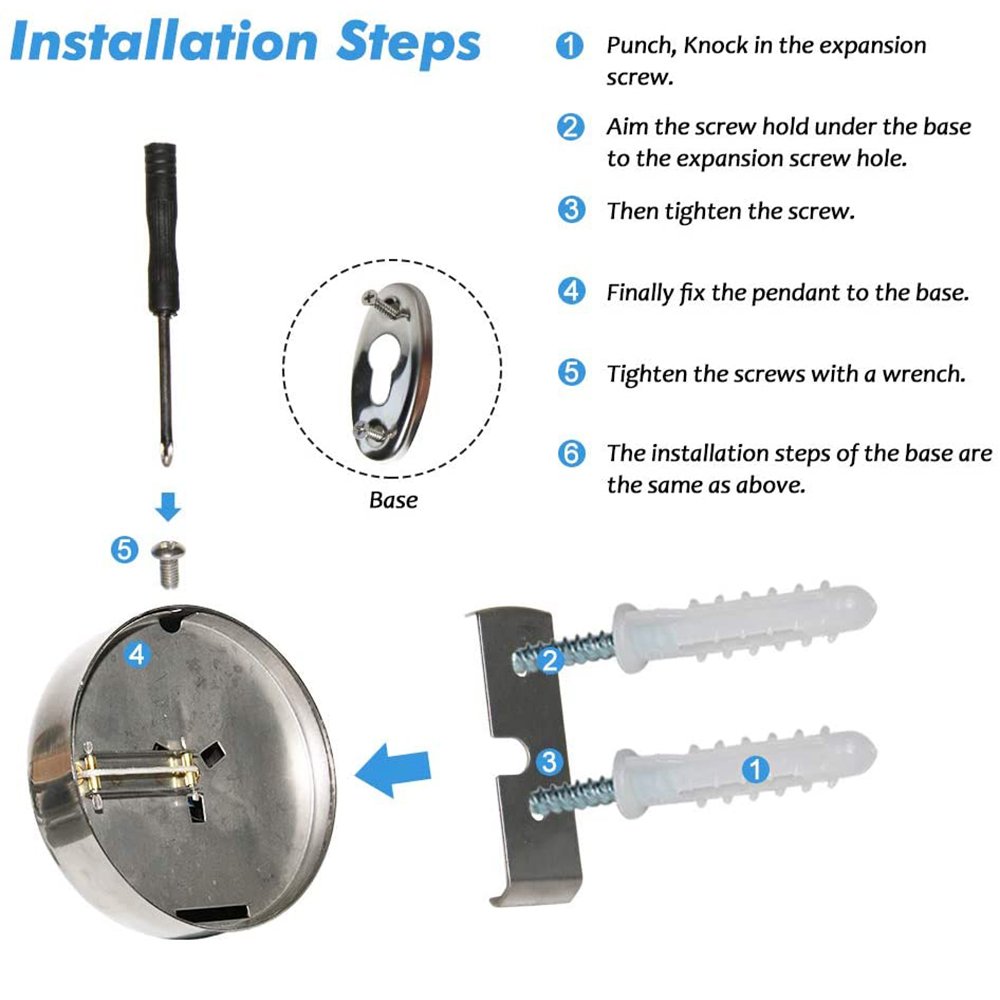 Installation Steps

1 Punch, Knock in the expansion screw.

2 Aim the screw hold under the base to the expansion screw hole.

3 Then tighten the screw.

4 Finally fix the pendant to the base.

5 Tighten the screws with a wrench.

6 The installation steps of the base are the same as above.

Base

5

4

2

3

1