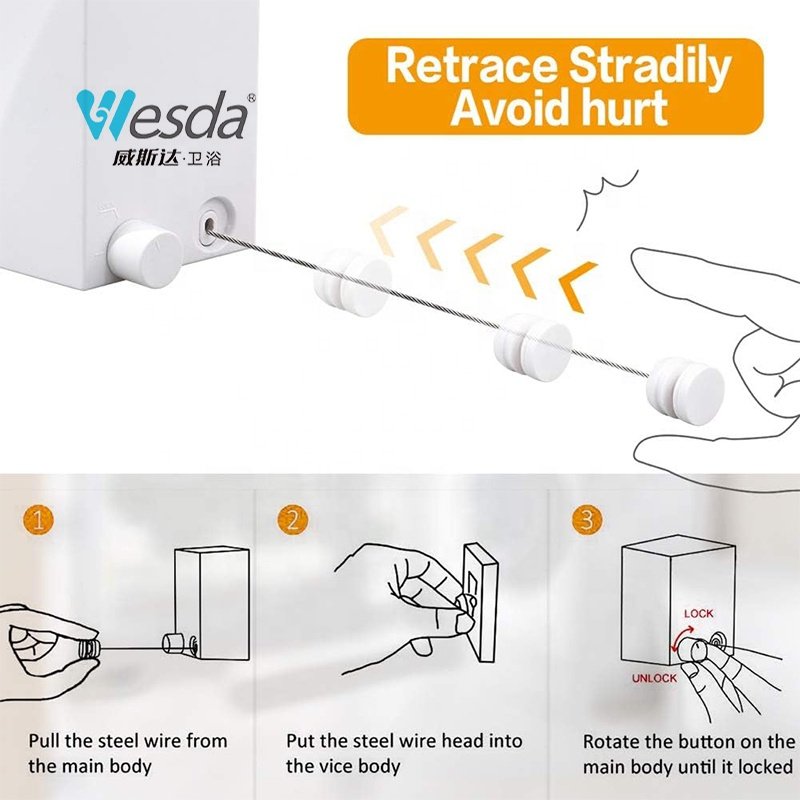 Wesda®
威斯达·卫浴

Retrace Stradily
Avoid hurt

1

Pull the steel wire from the main body

2

Put the steel wire head into the vice body

3

LOCK
UNLOCK

Rotate the button on the main body until it locked