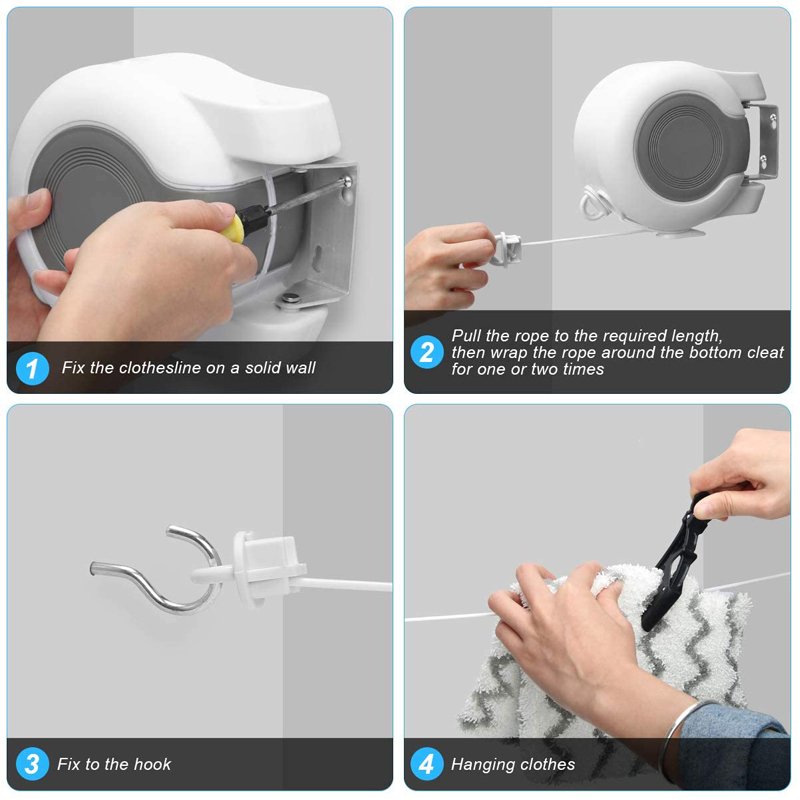 1 Fix the clothesline on a solid wall

2 Pull the rope to the required length, then wrap the rope around the bottom cleat for one or two times

3 Fix to the hook

4 Hanging clothes