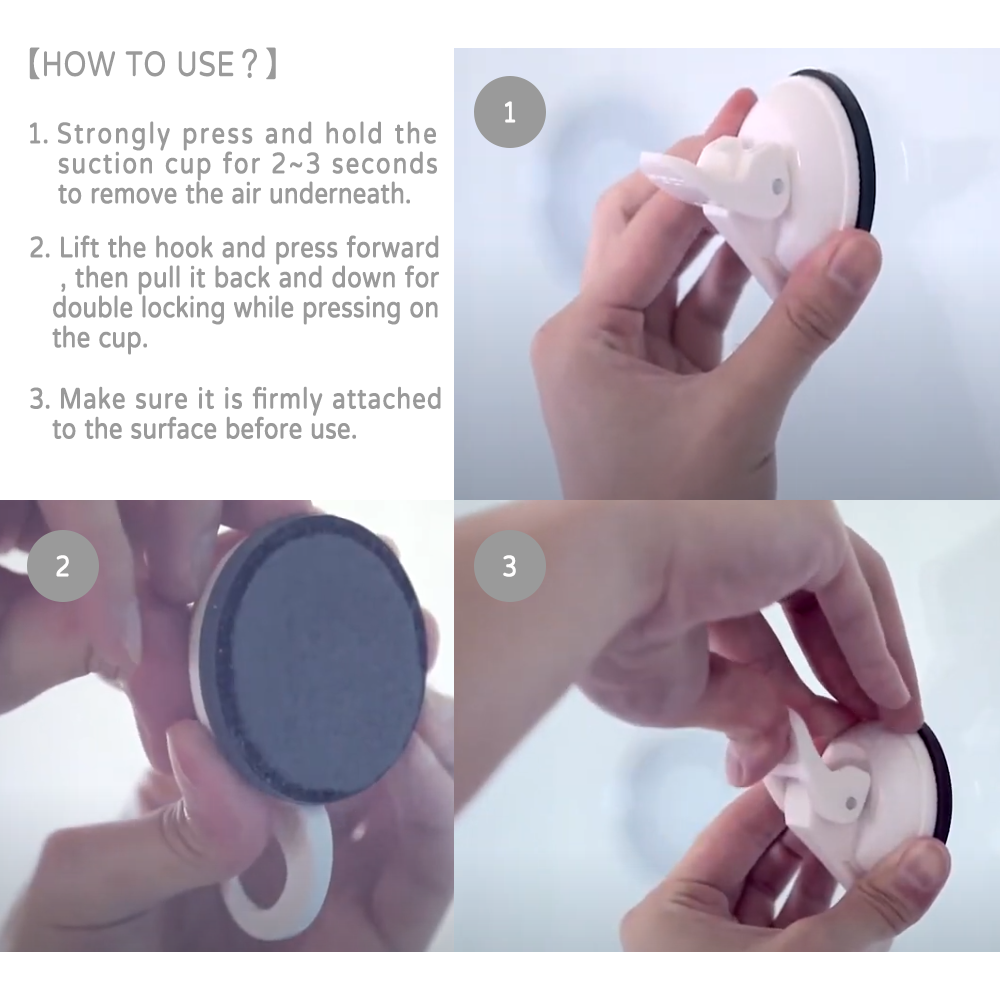 【HOW TO USE？】

1. Strongly press and hold the suction cup for 2~3 seconds to remove the air underneath.

2. Lift the hook and press forward , then pull it back and down for double locking while pressing on the cup.

3. Make sure it is firmly attached to the surface before use.

1

2

3