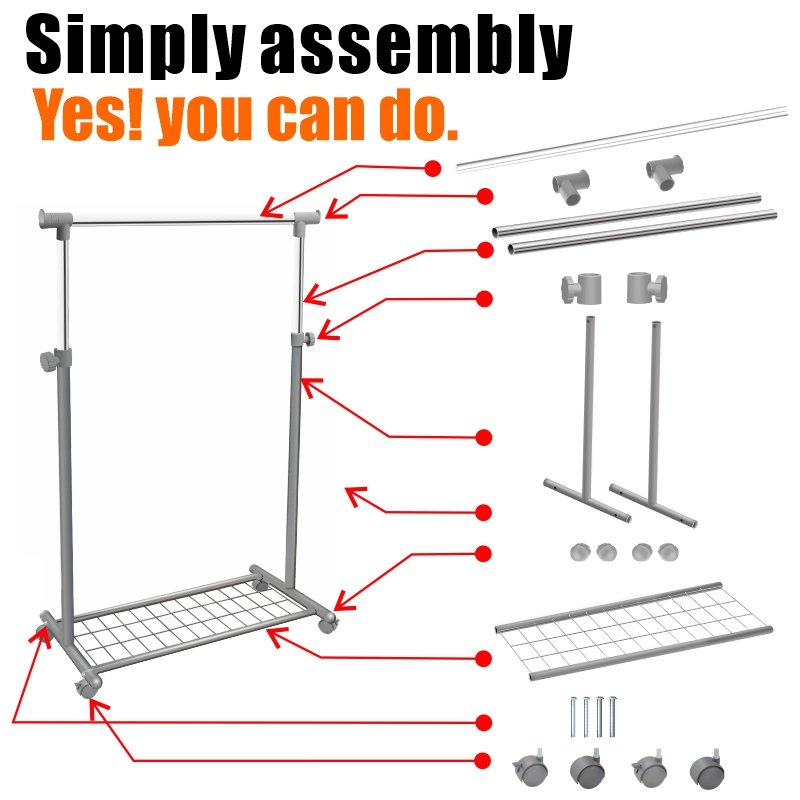 Simply assembly
Yes! you can do.