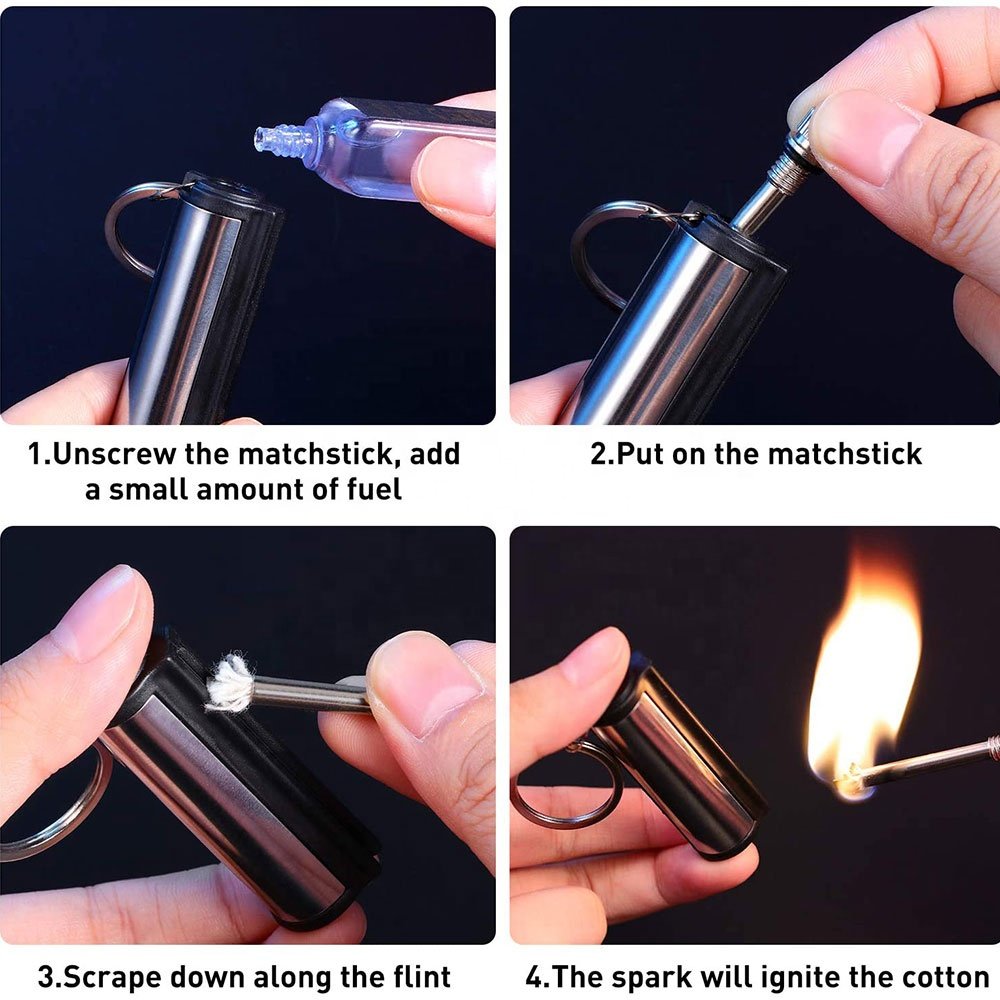 1.Unscrew the matchstick, add a small amount of fuel

2.Put on the matchstick

3.Scrape down along the flint

4.The spark will ignite the cotton