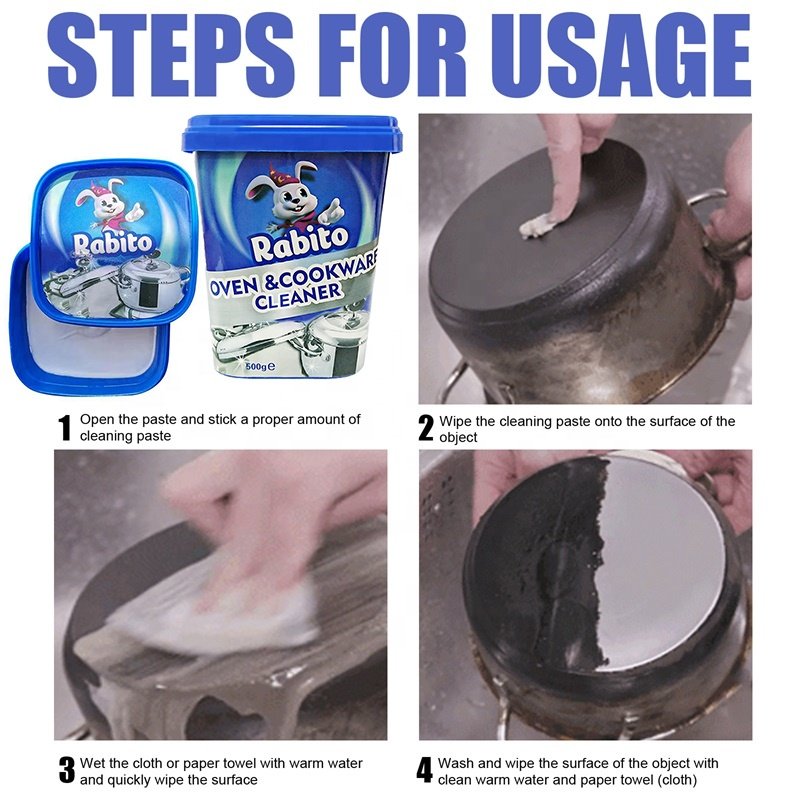 STEPS FOR USAGE

Rabito

Rabito
OVEN & COOKWARE CLEANER
500g℮

1 Open the paste and stick a proper amount of cleaning paste

2 Wipe the cleaning paste onto the surface of the object

3 Wet the cloth or paper towel with warm water and quickly wipe the surface

4 Wash and wipe the surface of the object with clean warm water and paper towel (cloth)