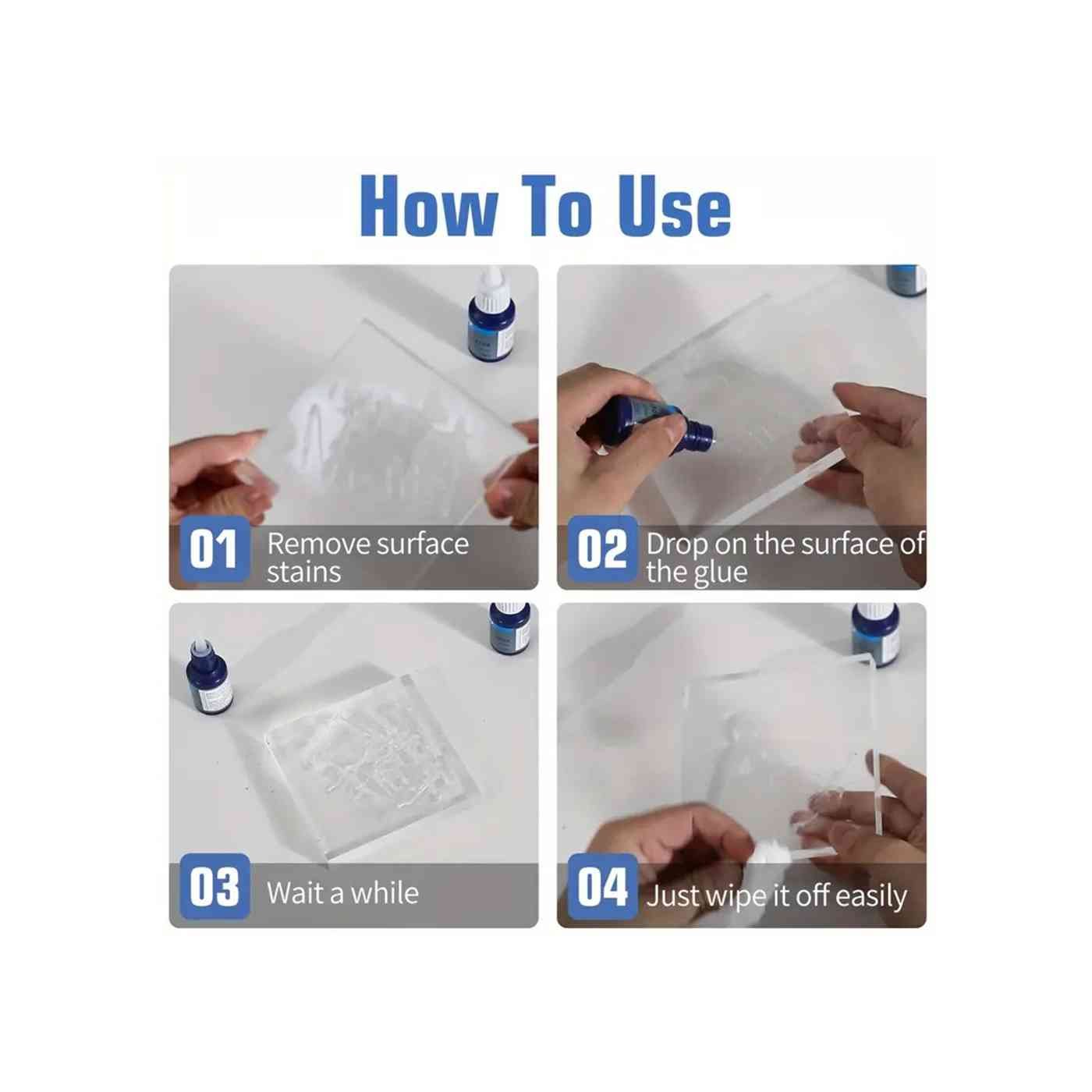 How To Use

01 Remove surface stains

02 Drop on the surface of the glue

03 Wait a while

04 Just wipe it off easily