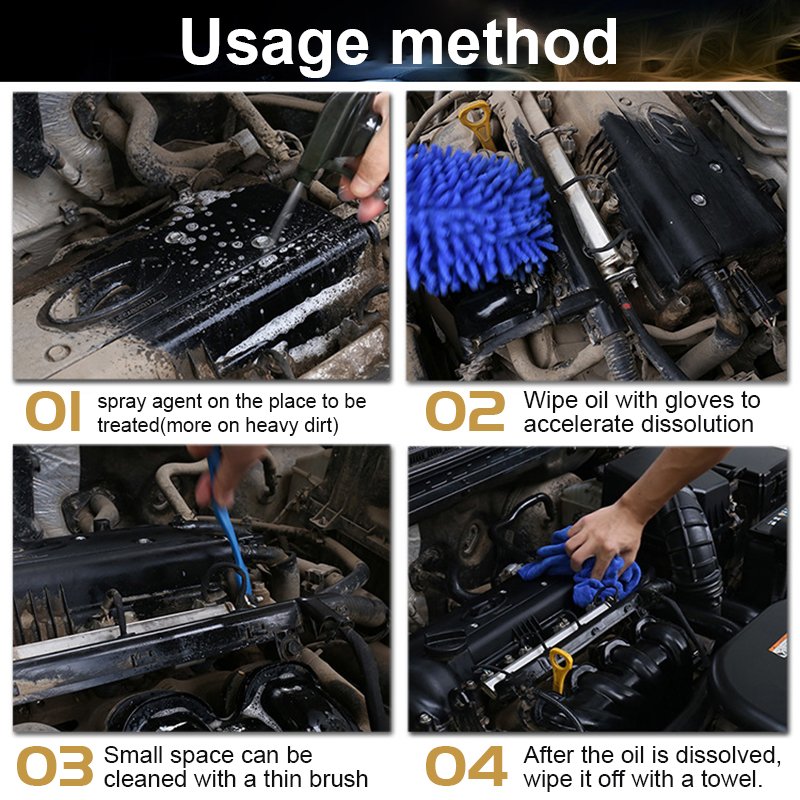 Usage method

01 spray agent on the place to be treated(more on heavy dirt)

02 Wipe oil with gloves to accelerate dissolution

03 Small space can be cleaned with a thin brush

04 After the oil is dissolved, wipe it off with a towel.