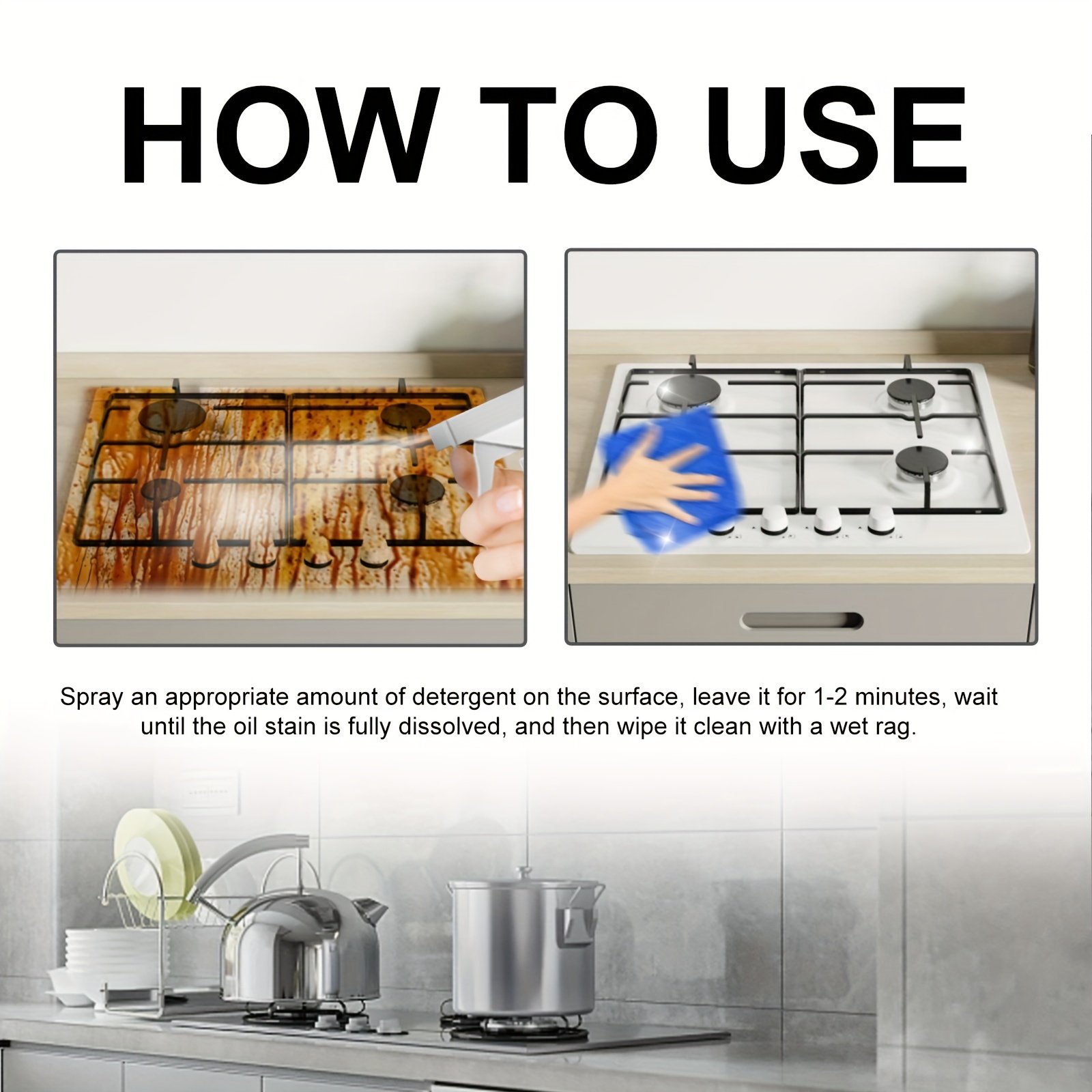 HOW TO USE

Spray an appropriate amount of detergent on the surface, leave it for 1-2 minutes, wait until the oil stain is fully dissolved, and then wipe it clean with a wet rag.