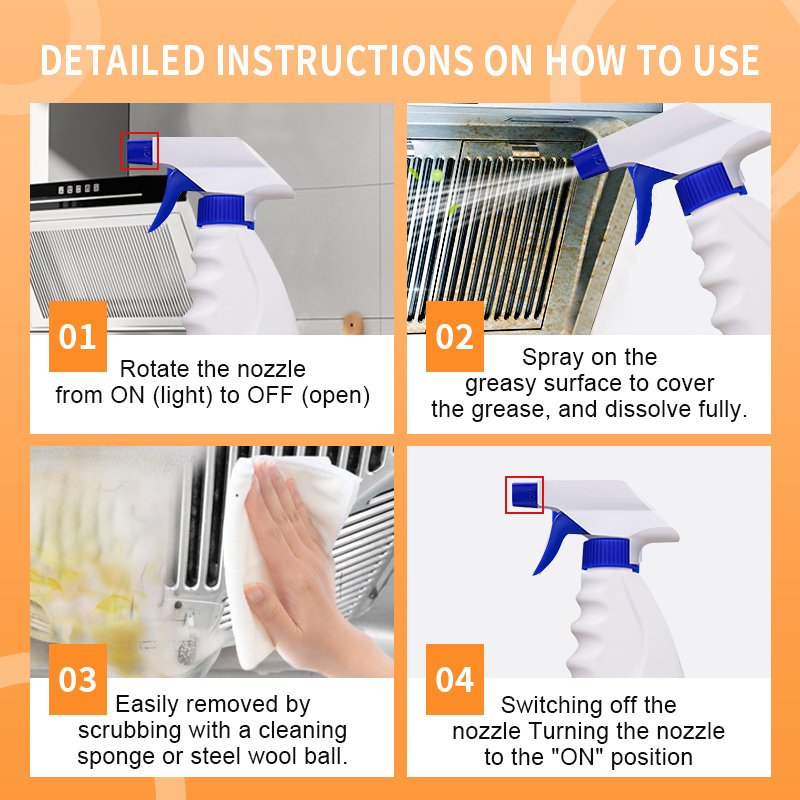 DETAILED INSTRUCTIONS ON HOW TO USE

01
Rotate the nozzle from ON (light) to OFF (open)

02
Spray on the greasy surface to cover the grease, and dissolve fully.

03
Easily removed by scrubbing with a cleaning sponge or steel wool ball.

04
Switching off the nozzle Turning the nozzle to the "ON" position