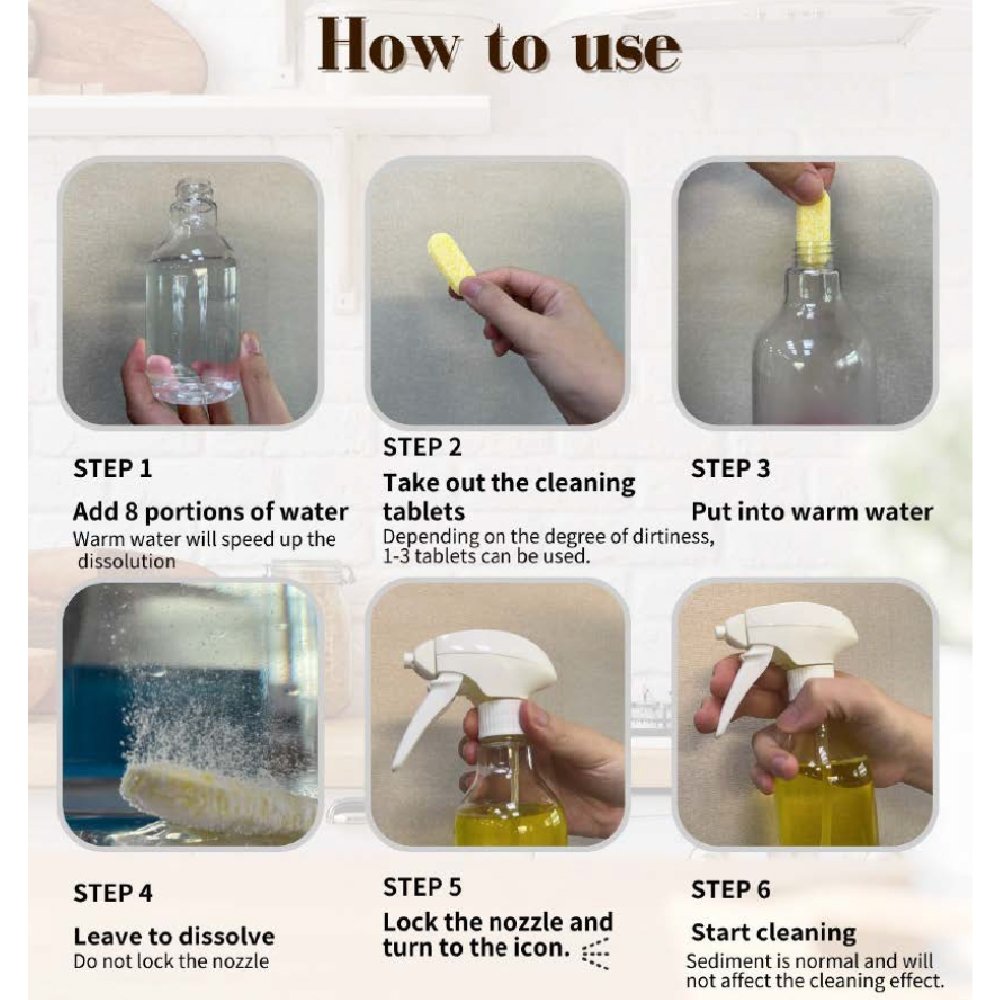 How to use

STEP 1

Add 8 portions of water

Warm water will speed up the dissolution

STEP 2

Take out the cleaning tablets

Depending on the degree of dirtiness, 1-3 tablets can be used.

STEP 3

Put into warm water

STEP 4

Leave to dissolve

Do not lock the nozzle

STEP 5

Lock the nozzle and turn to the icon.

STEP 6

Start cleaning

Sediment is normal and will not affect the cleaning effect.