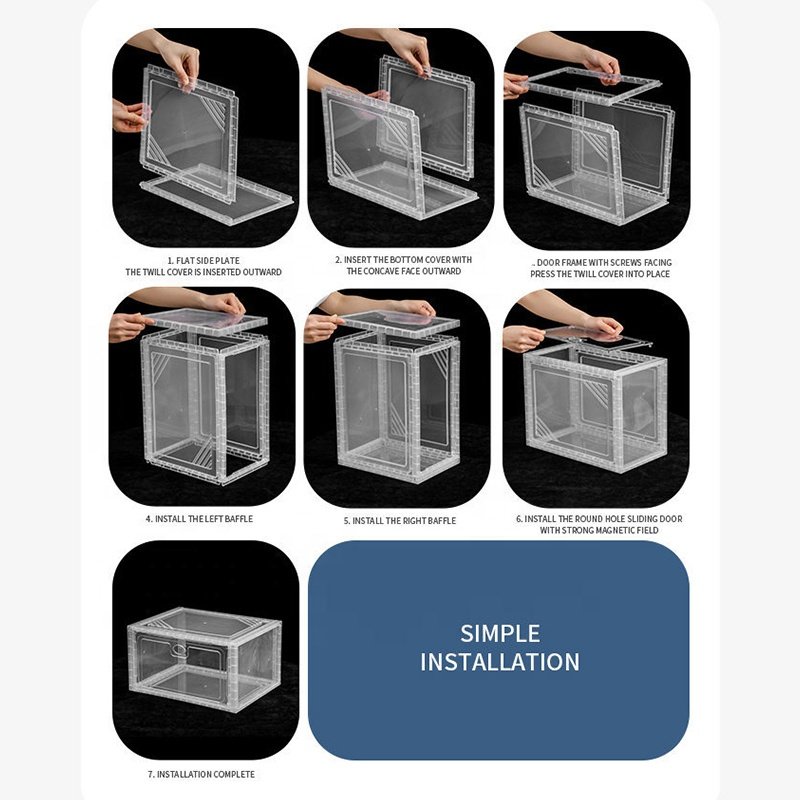 1. FLAT SIDE PLATE
THE TWILL COVER IS INSERTED OUTWARD

2. INSERT THE BOTTOM COVER WITH
THE CONCAVE FACE OUTWARD

.. DOOR FRAME WITH SCREWS FACING
PRESS THE TWILL COVER INTO PLACE

4. INSTALL THE LEFT BAFFLE

5. INSTALL THE RIGHT BAFFLE

6. INSTALL THE ROUND HOLE SLIDING DOOR
WITH STRONG MAGNETIC FIELD

7. INSTALLATION COMPLETE

SIMPLE
INSTALLATION