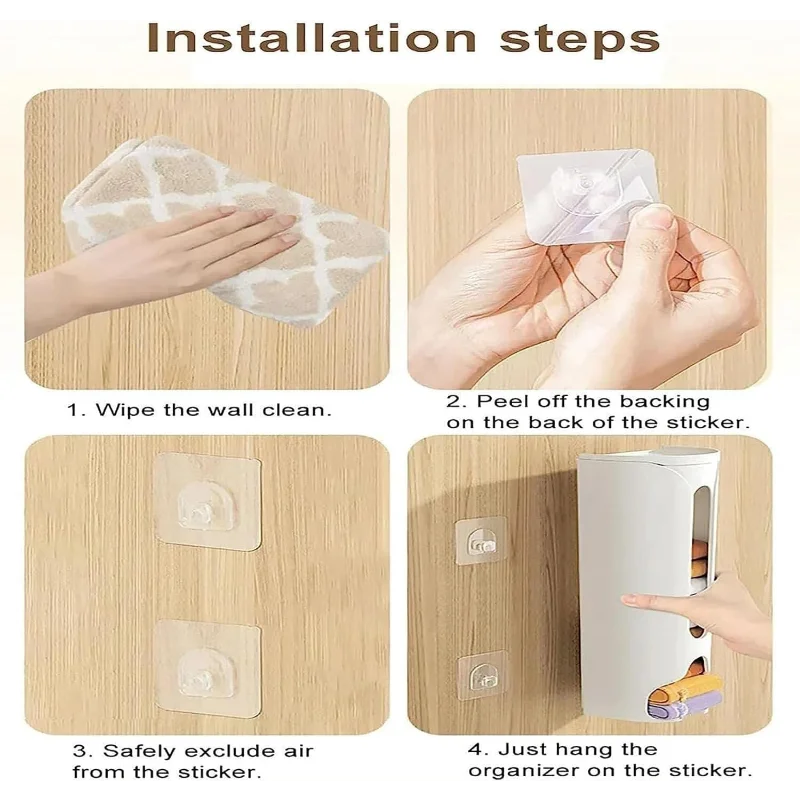 Installation steps

1. Wipe the wall clean.

2. Peel off the backing on the back of the sticker.

3. Safely exclude air from the sticker.

4. Just hang the organizer on the sticker.