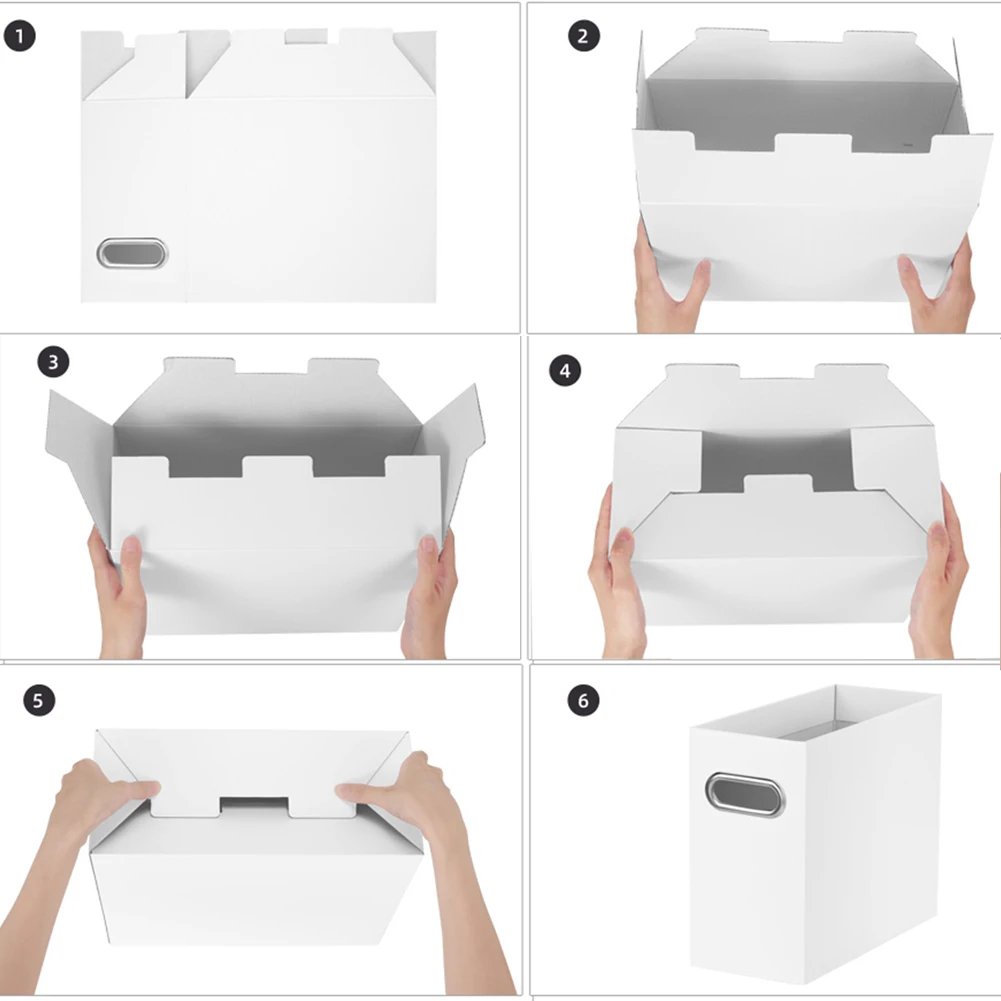 1

2

3

4

5

6