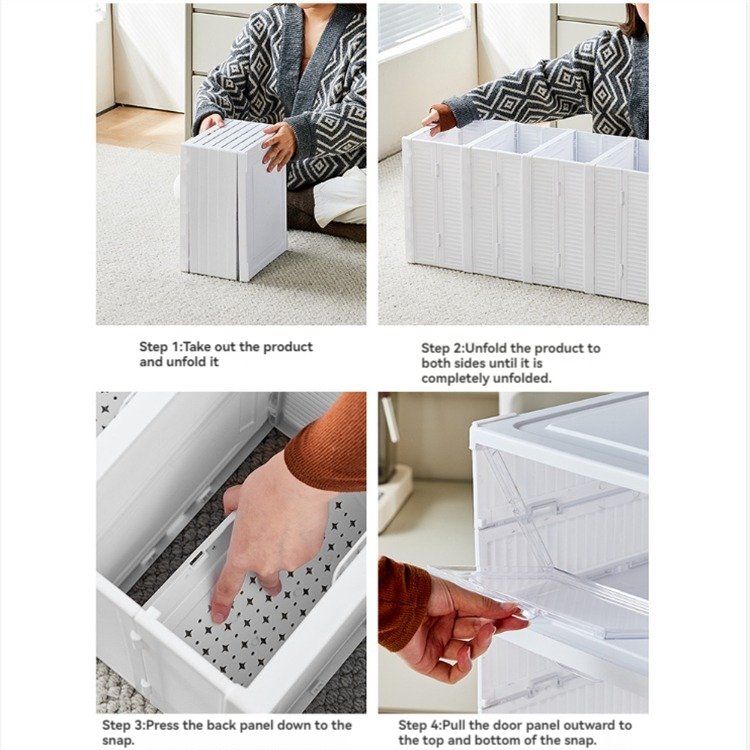 Step 1:Take out the product and unfold it

Step 2:Unfold the product to both sides until it is completely unfolded.

Step 3:Press the back panel down to the snap.

Step 4:Pull the door panel outward to the top and bottom of the snap.