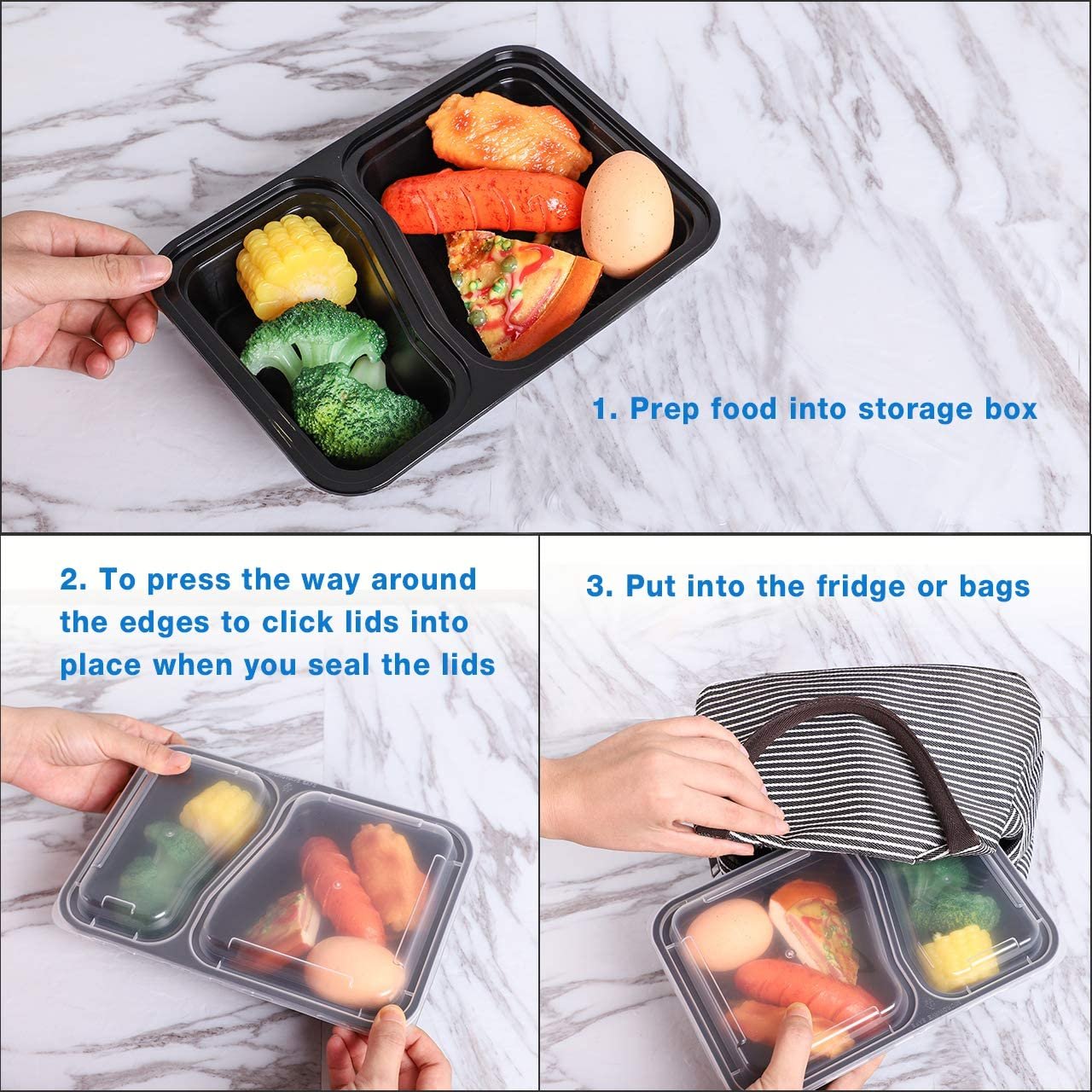 1. Prep food into storage box

2. To press the way around the edges to click lids into place when you seal the lids

3. Put into the fridge or bags