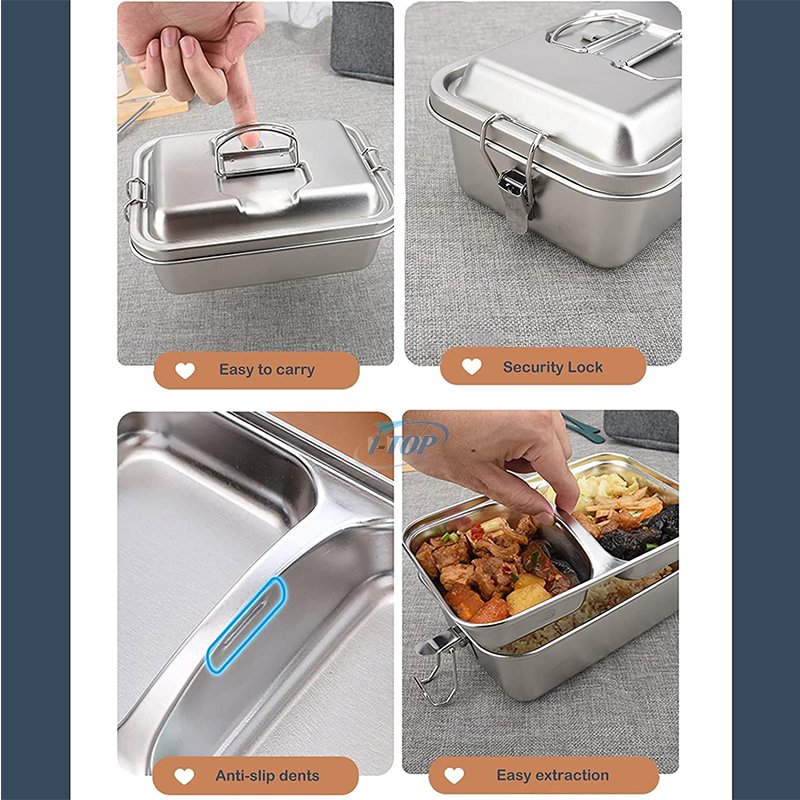 Easy to carry

Security Lock

I-TOP

Anti-slip dents

Easy extraction