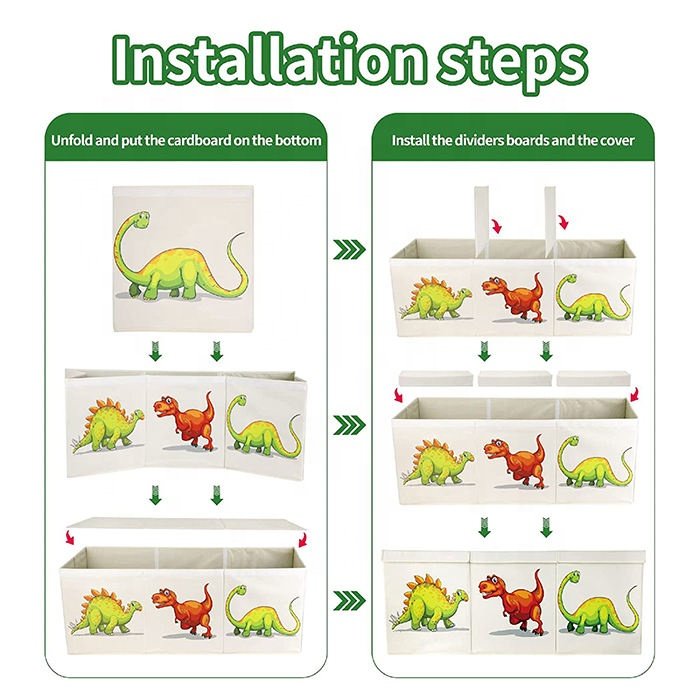 Installation steps

Unfold and put the cardboard on the bottom

Install the dividers boards and the cover