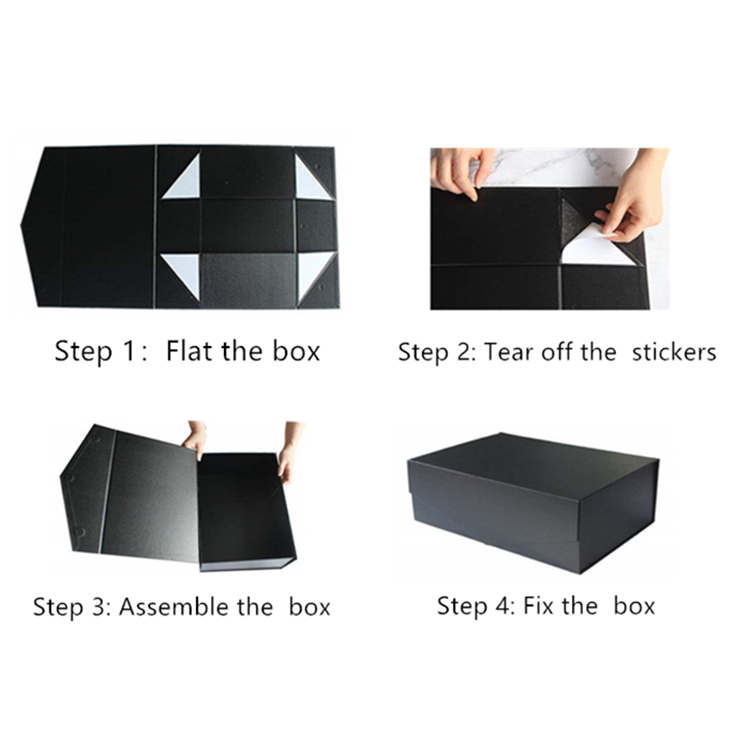 Step 1:  Flat the box

Step 2: Tear off the  stickers

Step 3: Assemble the  box

Step 4: Fix the  box