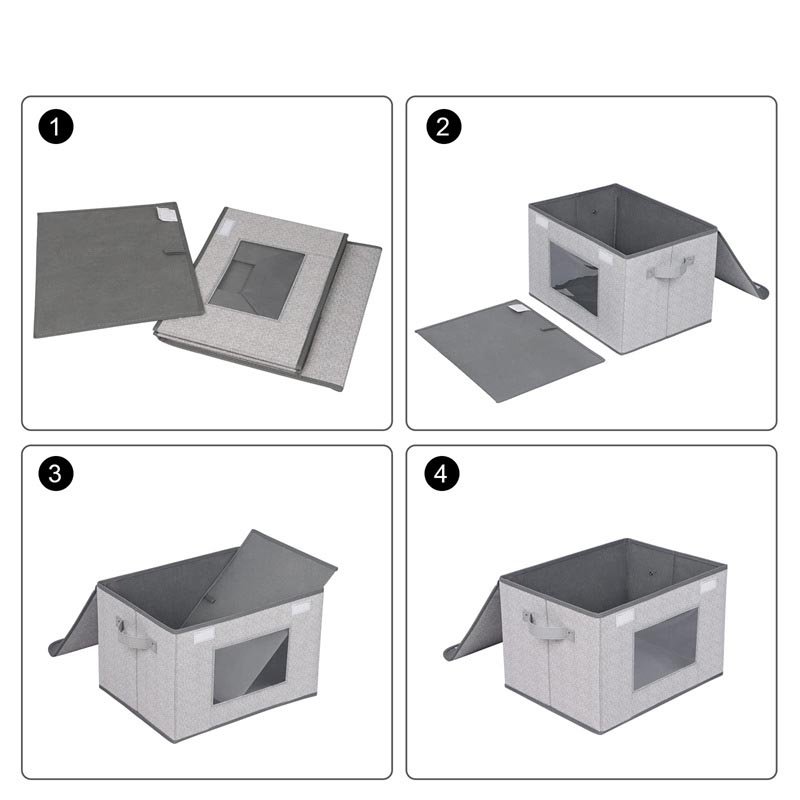 1

2

3

4