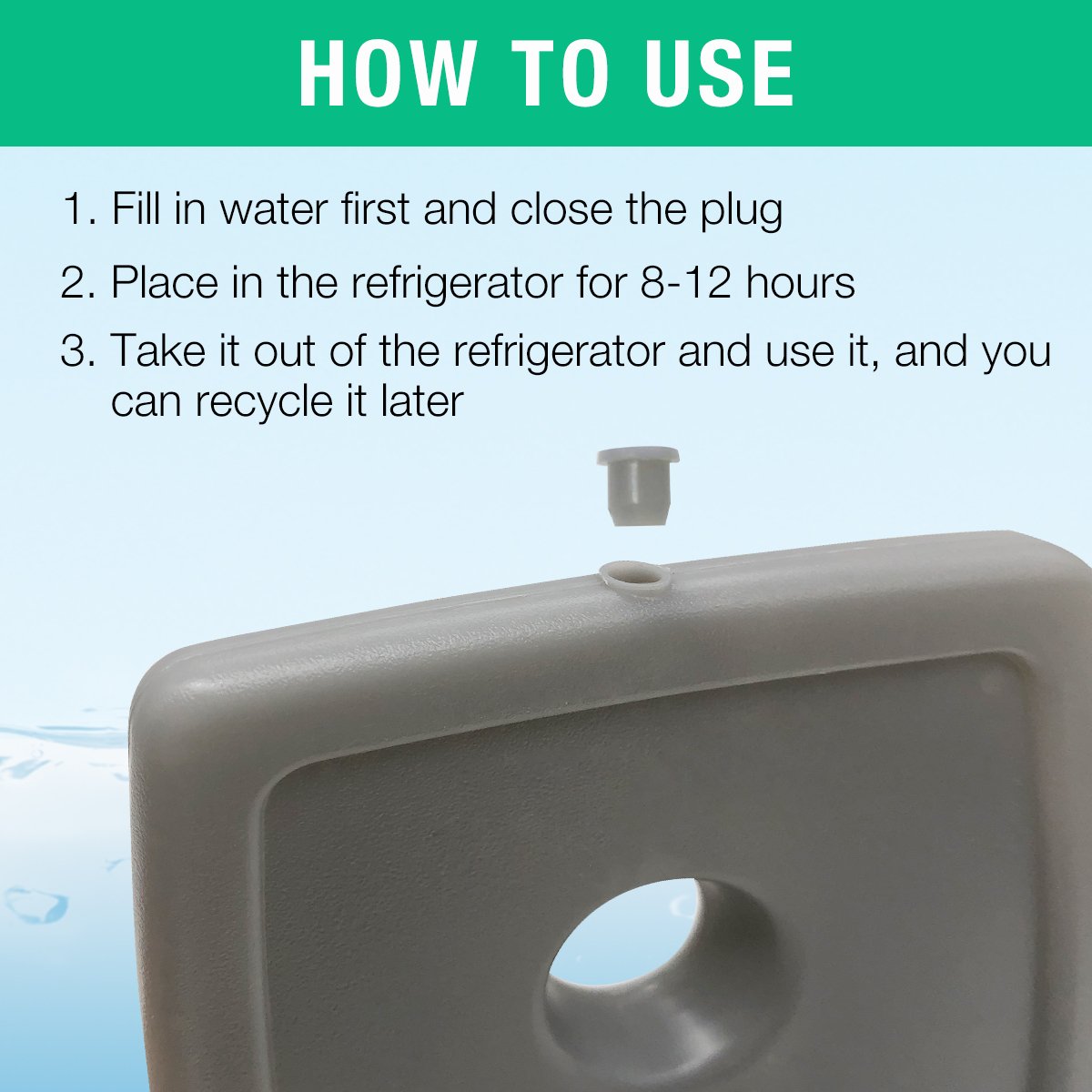 HOW TO USE

1. Fill in water first and close the plug

2. Place in the refrigerator for 8-12 hours

3. Take it out of the refrigerator and use it, and you can recycle it later