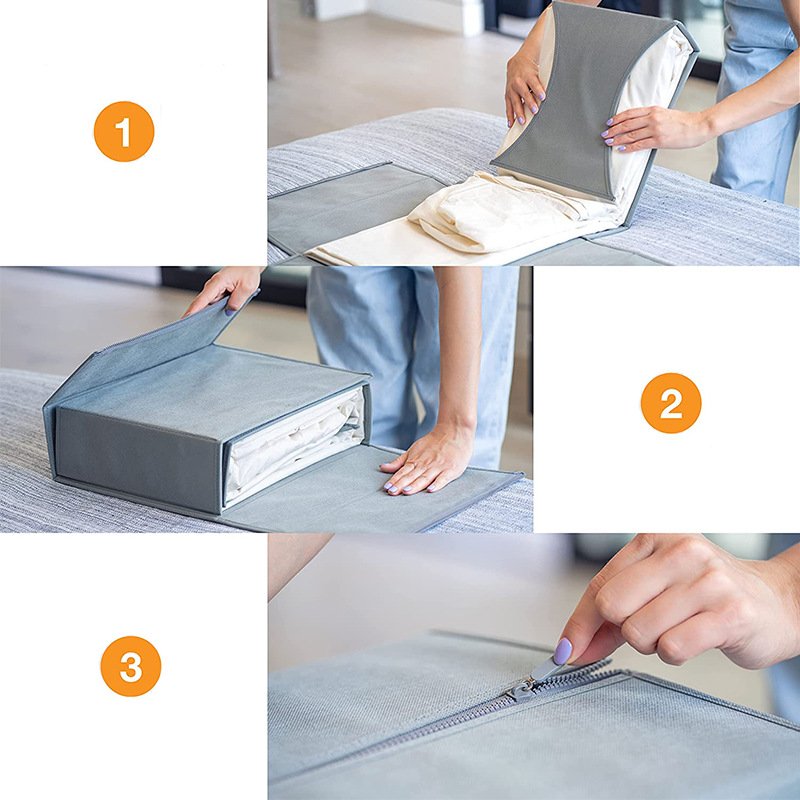 1

2

3