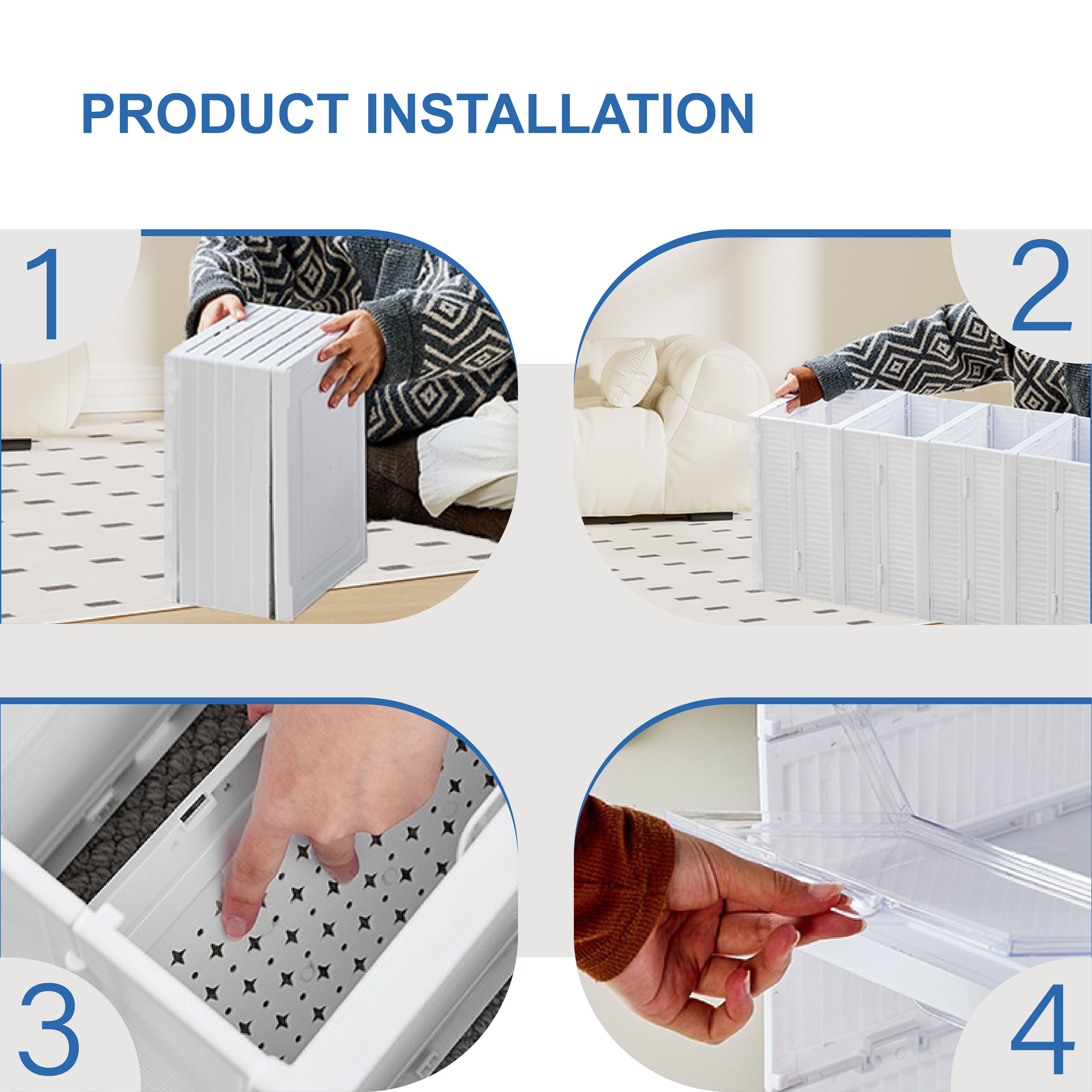 PRODUCT INSTALLATION

1

2

3

4