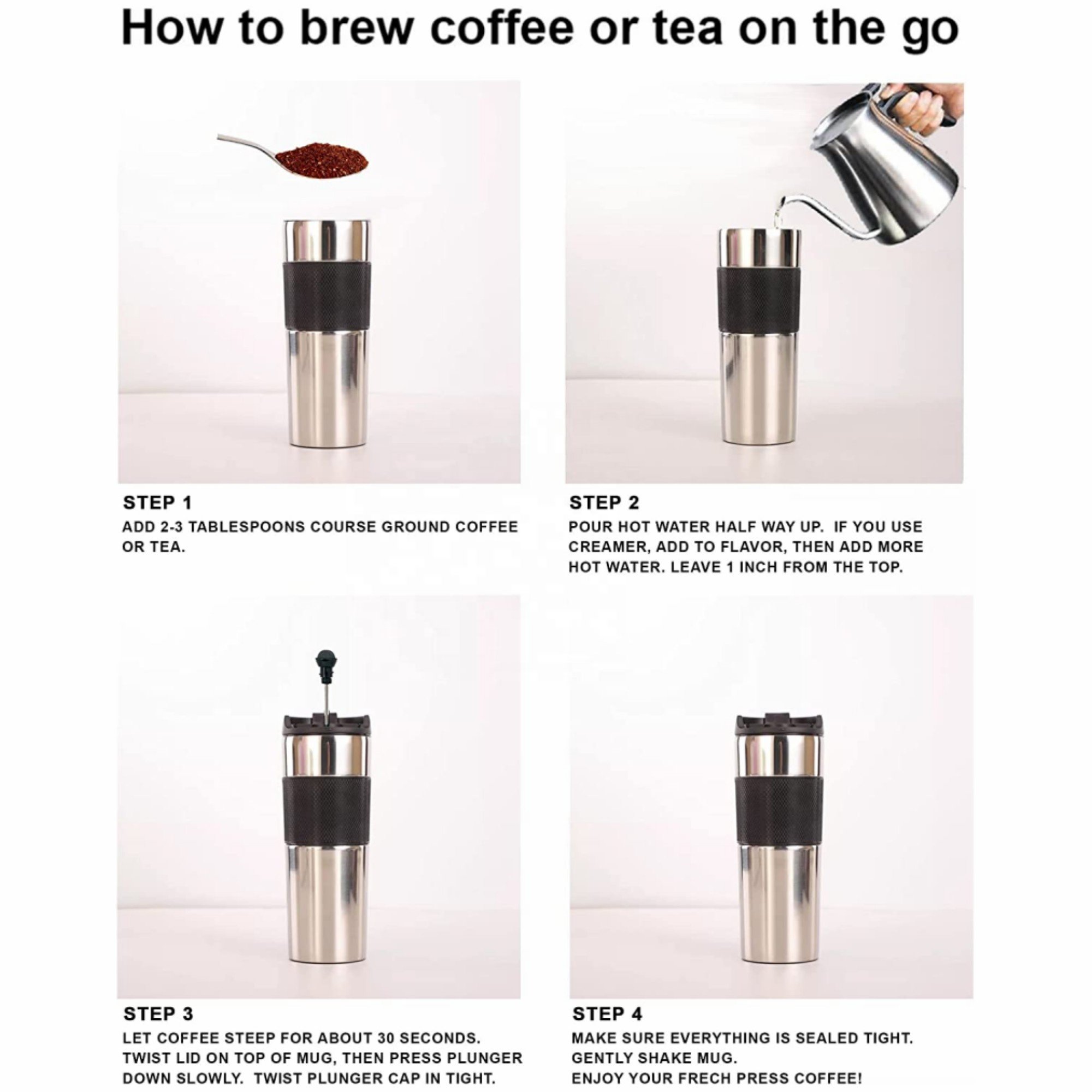 How to brew coffee or tea on the go

STEP 1
ADD 2-3 TABLESPOONS COURSE GROUND COFFEE OR TEA.

STEP 2
POUR HOT WATER HALF WAY UP. IF YOU USE CREAMER, ADD TO FLAVOR, THEN ADD MORE HOT WATER. LEAVE 1 INCH FROM THE TOP.

STEP 3
LET COFFEE STEEP FOR ABOUT 30 SECONDS. TWIST LID ON TOP OF MUG, THEN PRESS PLUNGER DOWN SLOWLY. TWIST PLUNGER CAP IN TIGHT.

STEP 4
MAKE SURE EVERYTHING IS SEALED TIGHT. GENTLY SHAKE MUG. ENJOY YOUR FRECH PRESS COFFEE!