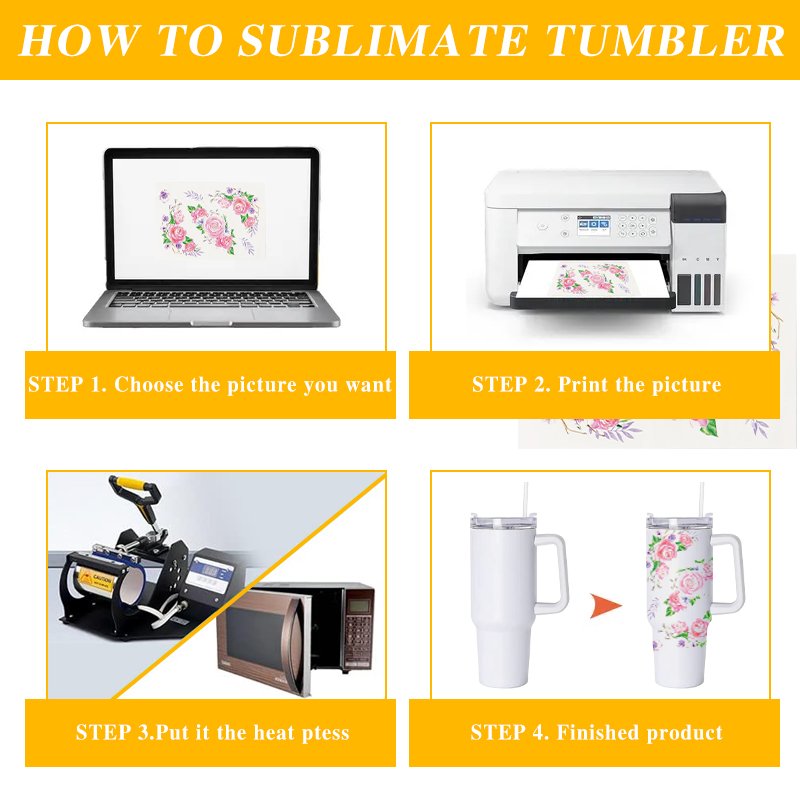 HOW TO SUBLIMATE TUMBLER

STEP 1. Choose the picture you want

STEP 2. Print the picture

CAUTION

STEP 3.Put it the heat ptess

STEP 4. Finished product