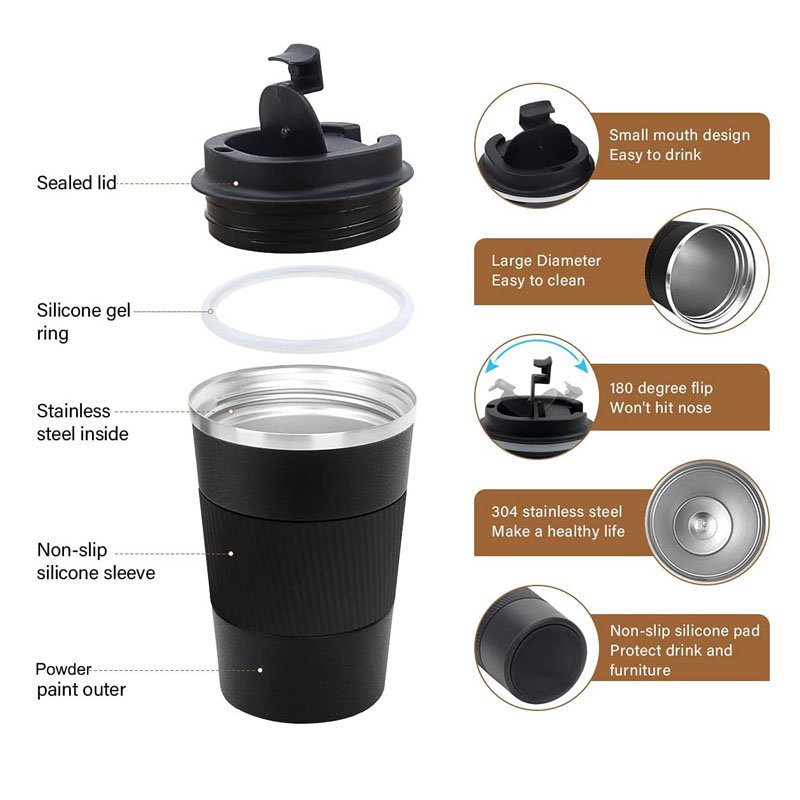 Sealed lid

Silicone gel ring

Stainless steel inside

Non-slip silicone sleeve

Powder paint outer

Small mouth design
Easy to drink

Large Diameter
Easy to clean

180 degree flip
Won't hit nose

304 stainless steel
Make a healthy life

Non-slip silicone pad
Protect drink and furniture