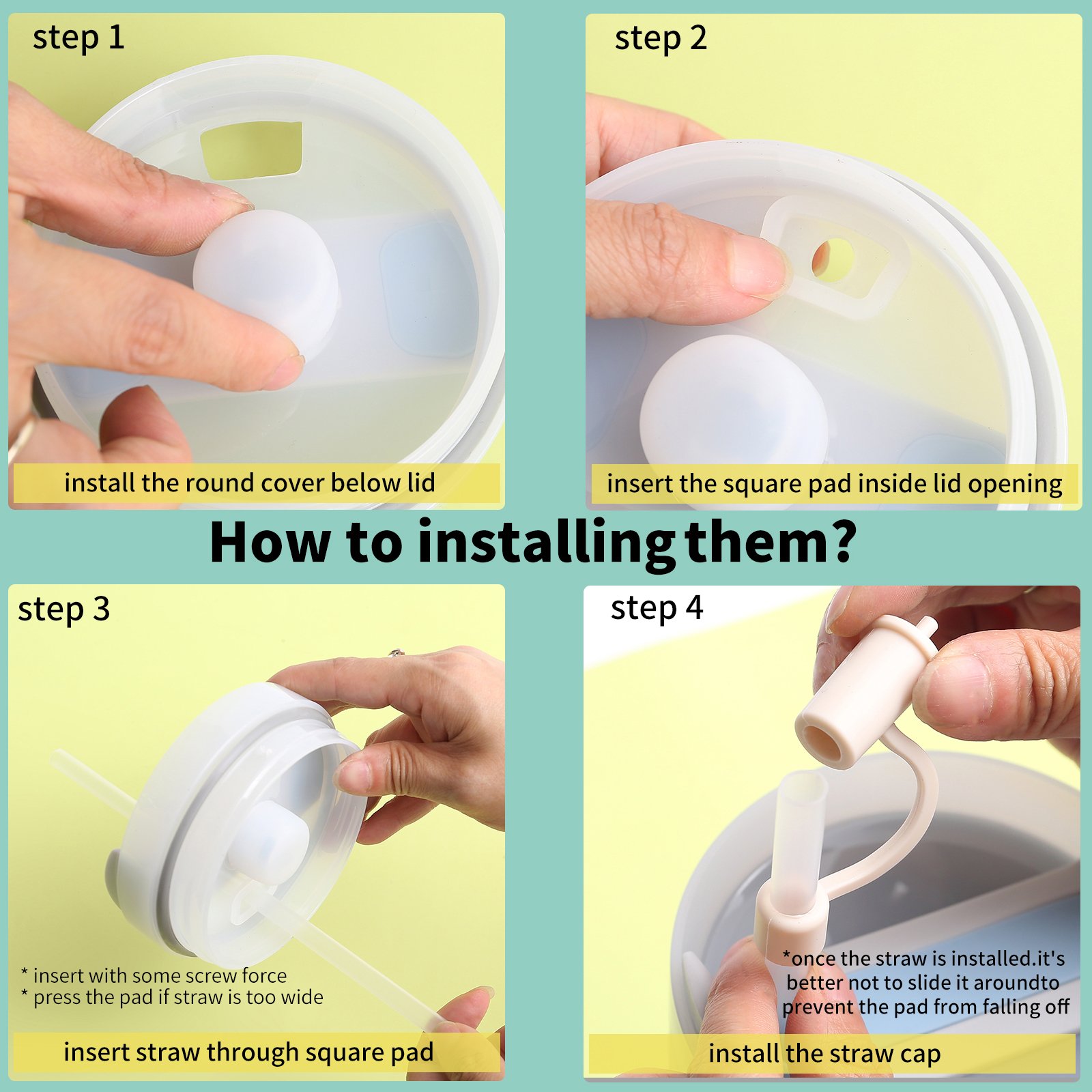 step 1

install the round cover below lid

step 2

insert the square pad inside lid opening

How to installing them?

step 3

* insert with some screw force
* press the pad if straw is too wide

insert straw through square pad

step 4

*once the straw is installed.it's better not to slide it aroundto prevent the pad from falling off

install the straw cap