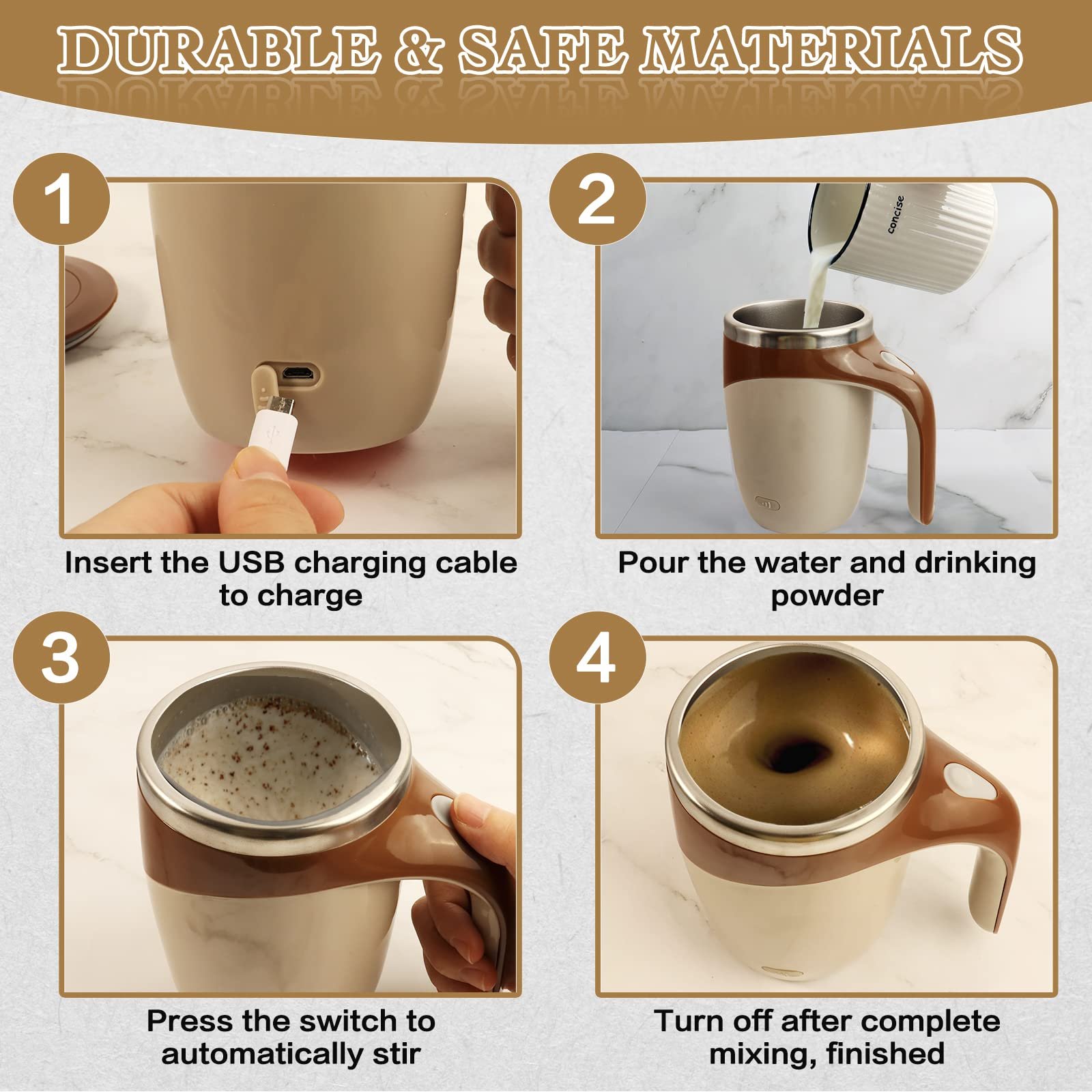 DURABLE & SAFE MATERIALS

1

Insert the USB charging cable to charge

2

concise

Pour the water and drinking powder

3

Press the switch to automatically stir

4

Turn off after complete mixing, finished