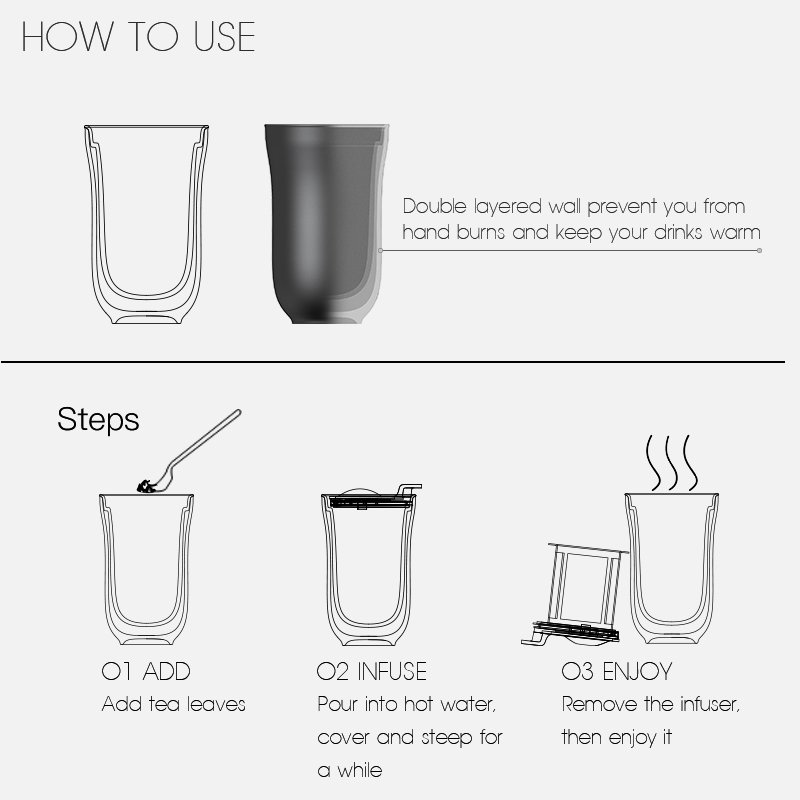 HOW TO USE

Double layered wall prevent you from hand burns and keep your drinks warm

Steps

01 ADD
Add tea leaves

02 INFUSE
Pour into hot water, cover and steep for a while

03 ENJOY
Remove the infuser, then enjoy it