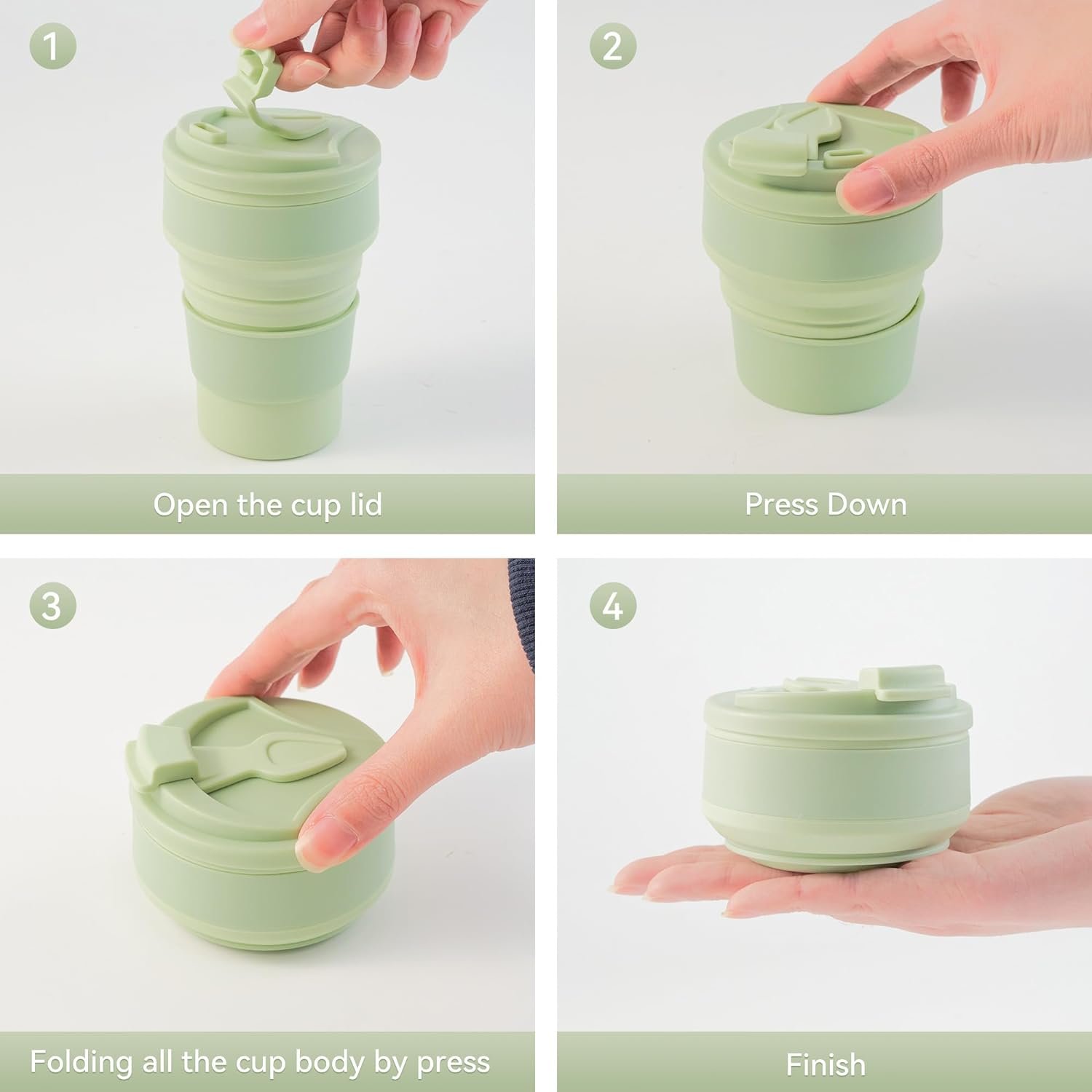 1

Open the cup lid

2

Press Down

3

Folding all the cup body by press

4

Finish