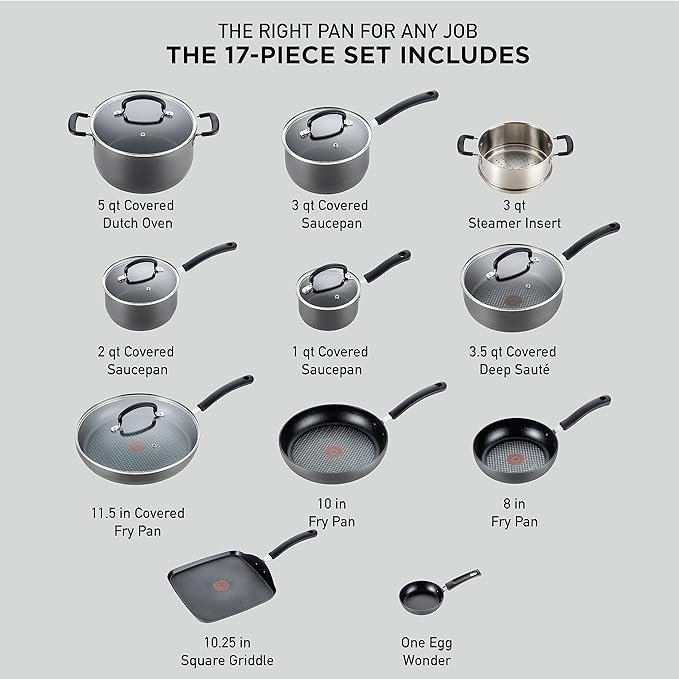 THE RIGHT PAN FOR ANY JOB
THE 17-PIECE SET INCLUDES

5 qt Covered
Dutch Oven

3 qt Covered
Saucepan

3 qt
Steamer Insert

2 qt Covered
Saucepan

1 qt Covered
Saucepan

3.5 qt Covered
Deep Sauté

11.5 in Covered
Fry Pan

10 in
Fry Pan

8 in
Fry Pan

10.25 in
Square Griddle

One Egg
Wonder