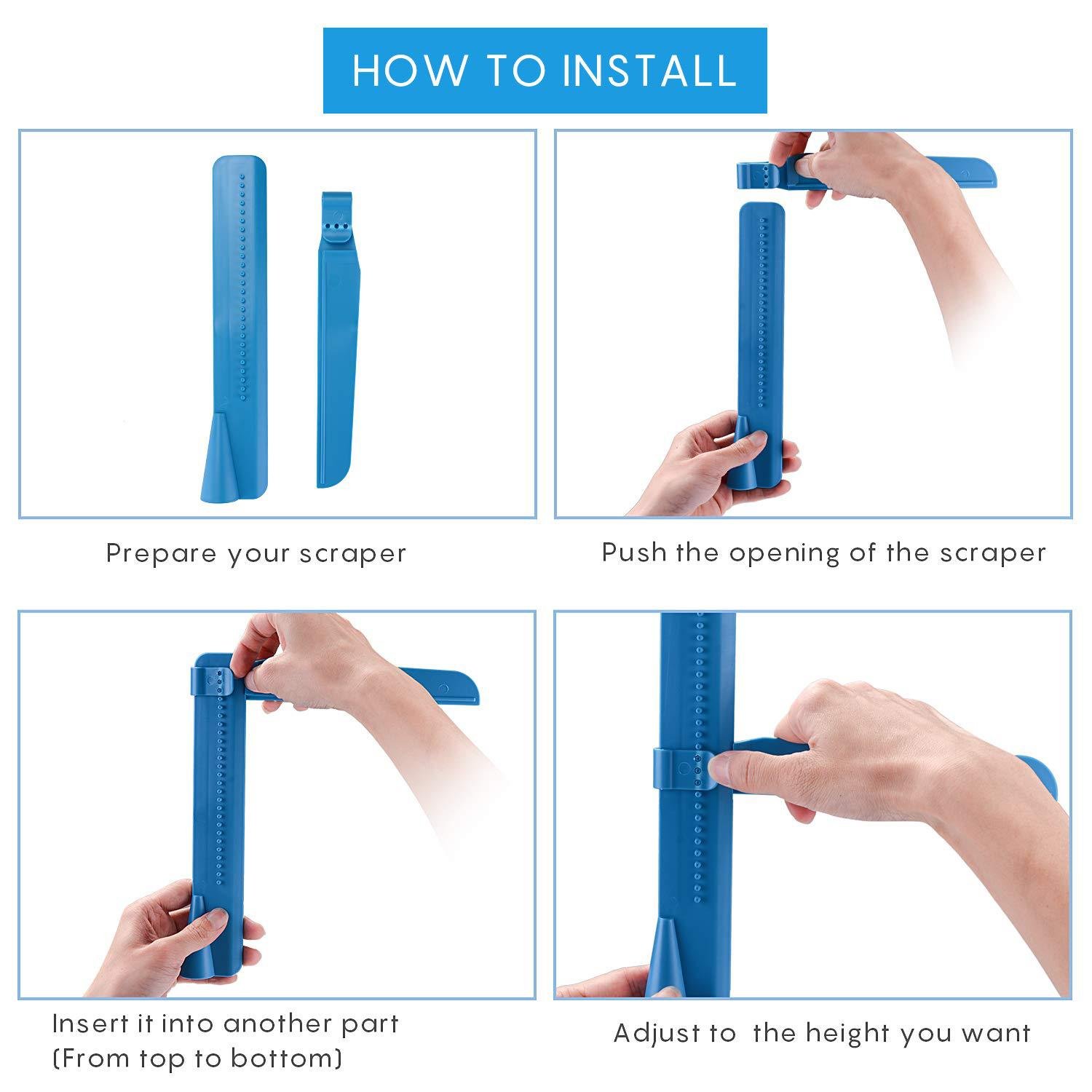 HOW TO INSTALL

Prepare your scraper

Push the opening of the scraper

Insert it into another part
(From top to bottom)

Adjust to the height you want