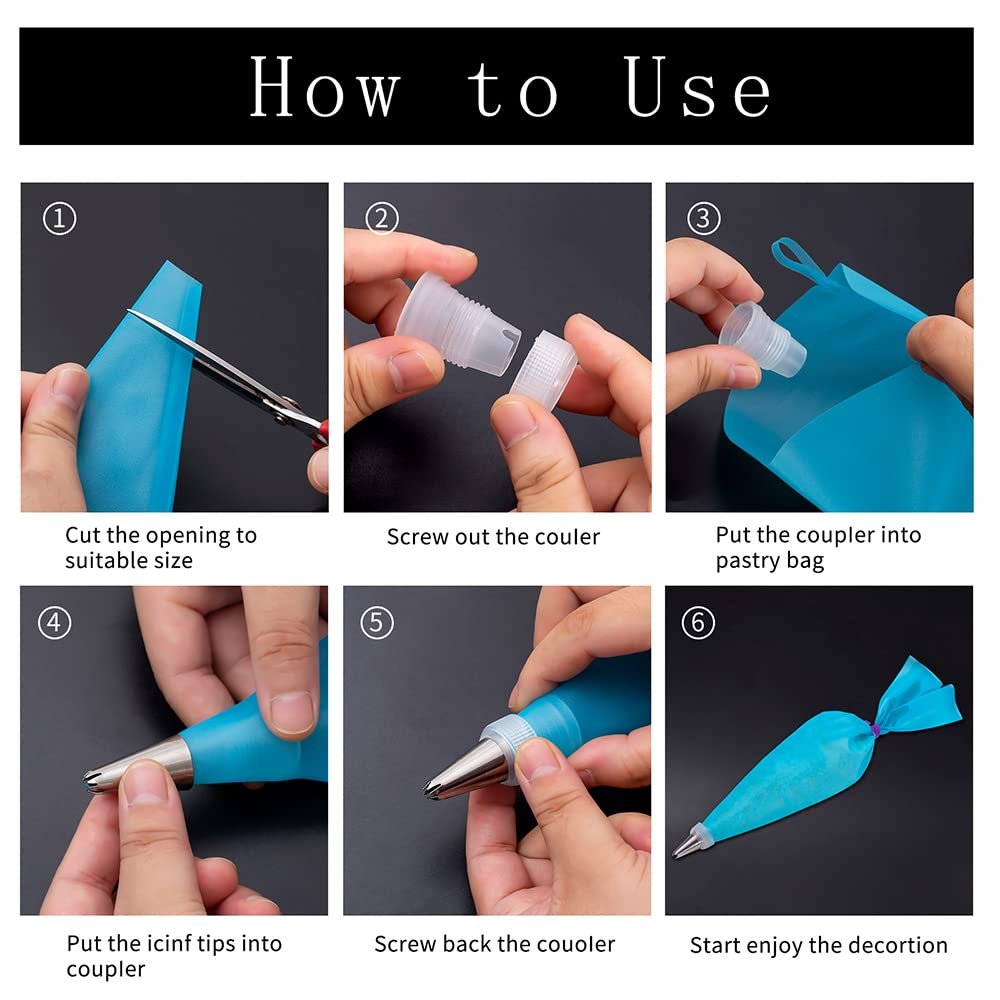 How to Use

①

Cut the opening to suitable size

②

Screw out the couler

③

Put the coupler into pastry bag

④

Put the icinf tips into coupler

⑤

Screw back the couoler

⑥

Start enjoy the decortion