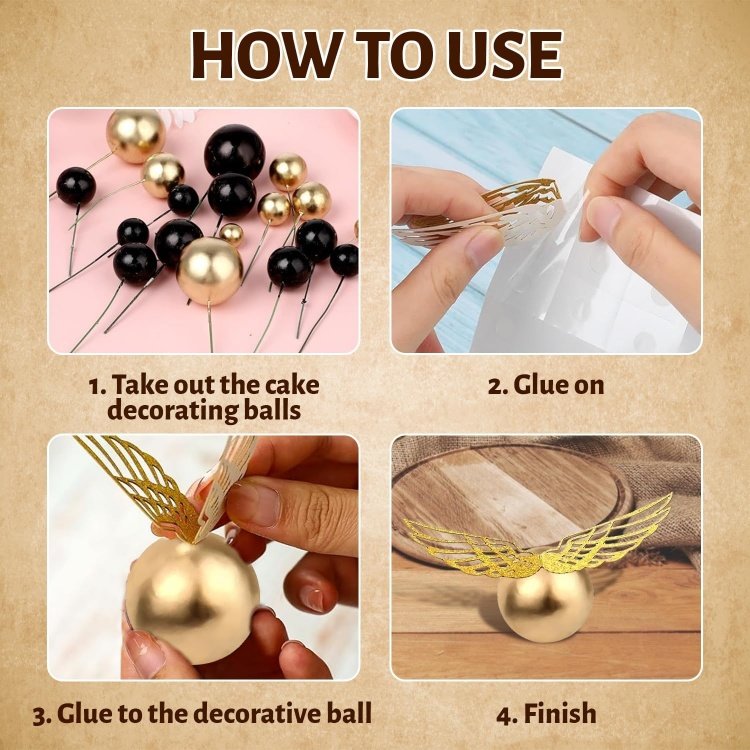 HOW TO USE

1. Take out the cake decorating balls

2. Glue on

3. Glue to the decorative ball

4. Finish