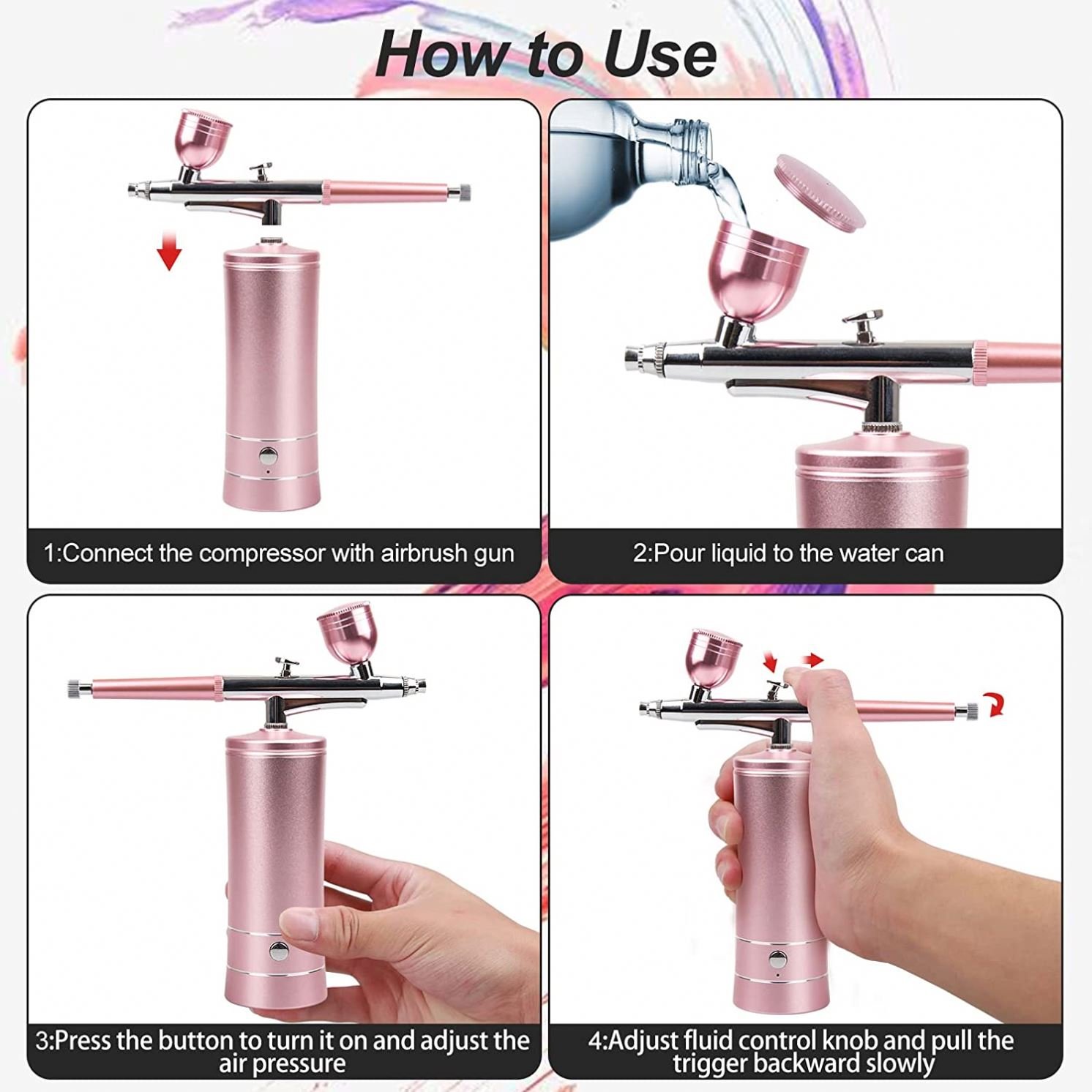 How to Use

1:Connect the compressor with airbrush gun

2:Pour liquid to the water can

3:Press the button to turn it on and adjust the air pressure

4:Adjust fluid control knob and pull the trigger backward slowly