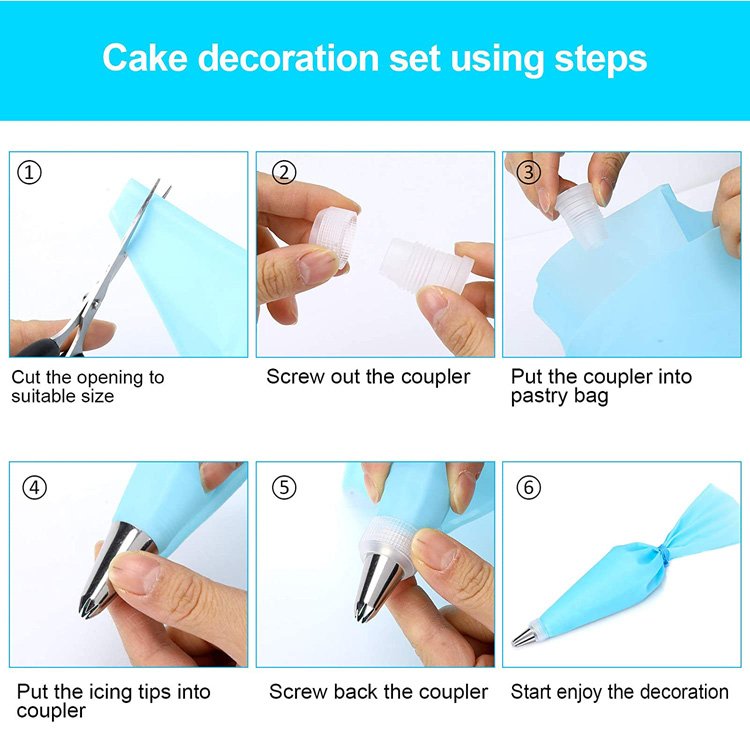 Cake decoration set using steps

①

Cut the opening to suitable size

②

Screw out the coupler

③

Put the coupler into pastry bag

④

Put the icing tips into coupler

⑤

Screw back the coupler

⑥

Start enjoy the decoration