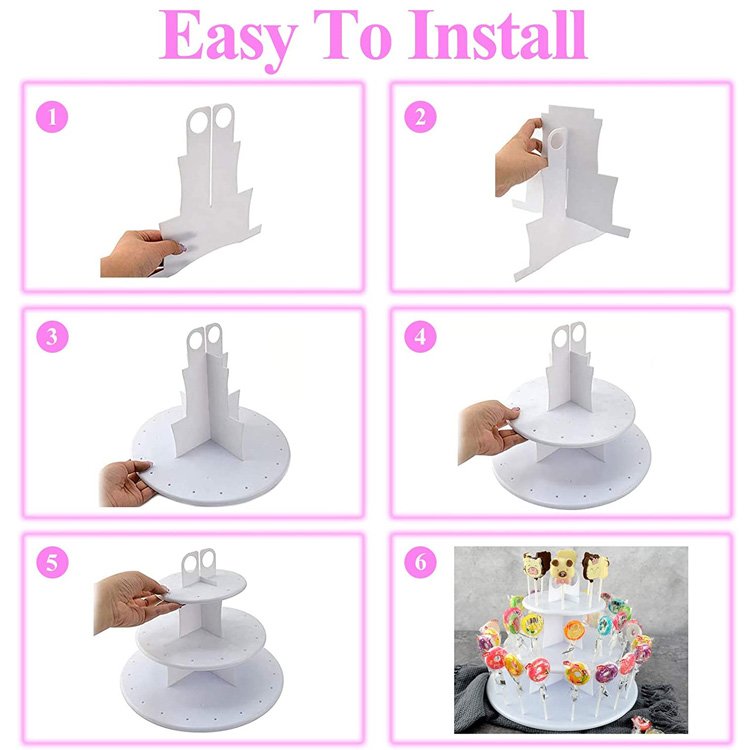 Easy To Install

1

2

3

4

5

6