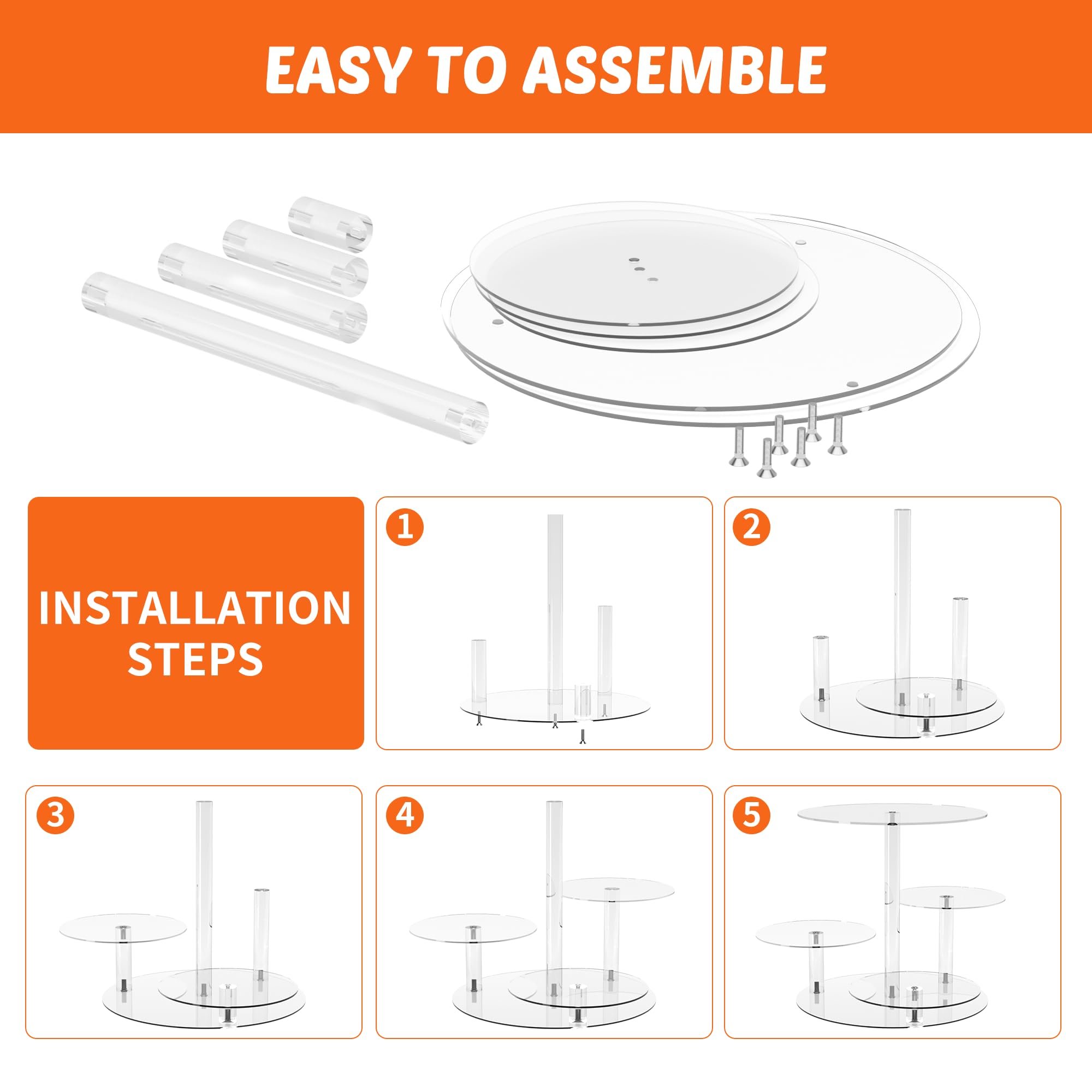 EASY TO ASSEMBLE

INSTALLATION STEPS

1

2

3

4

5