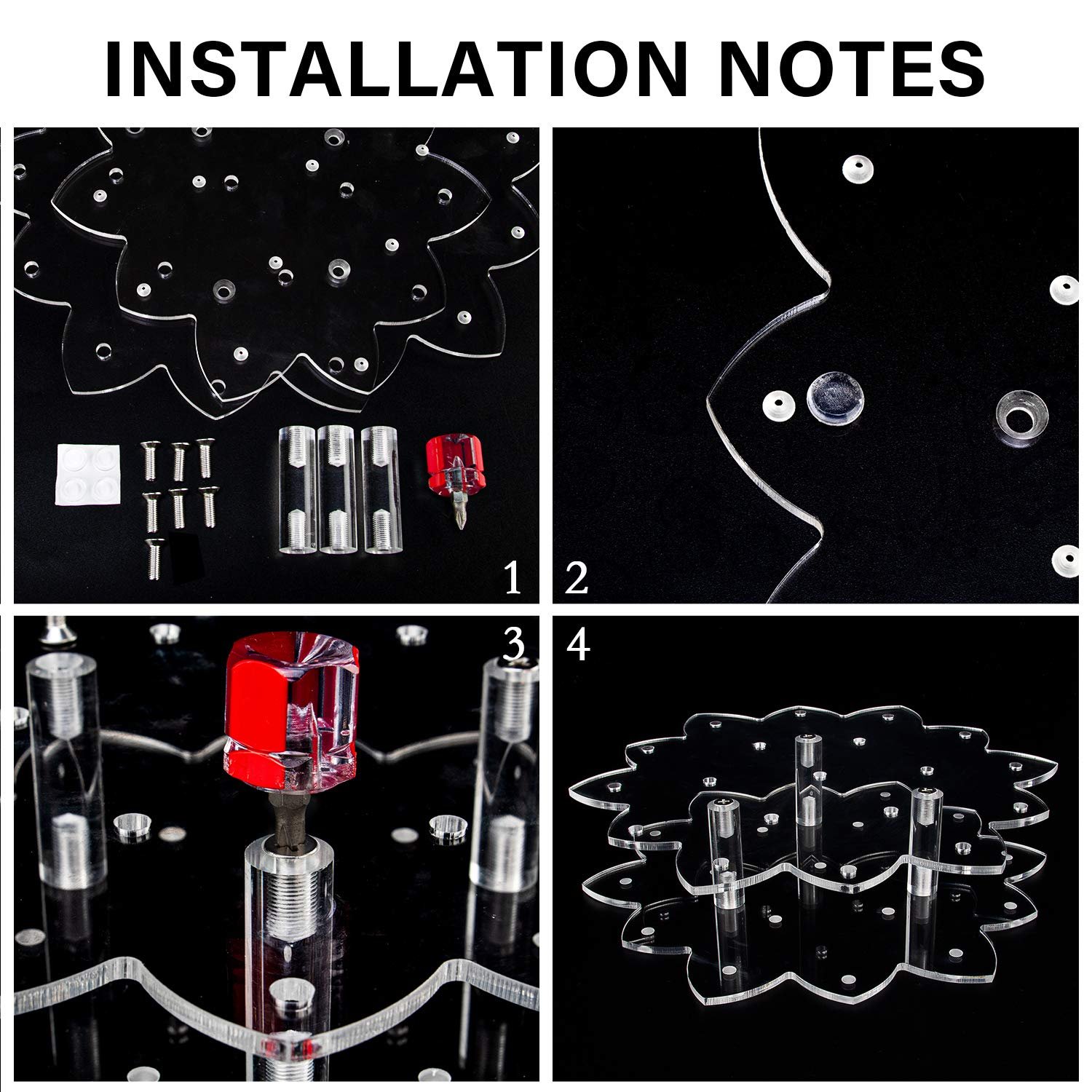 INSTALLATION NOTES

1

2

3

4