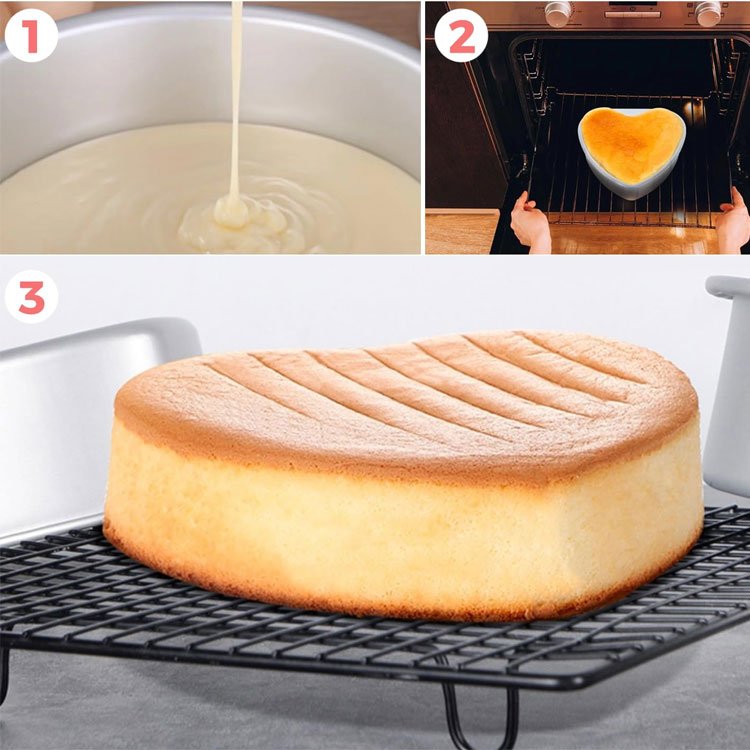 1

2

3