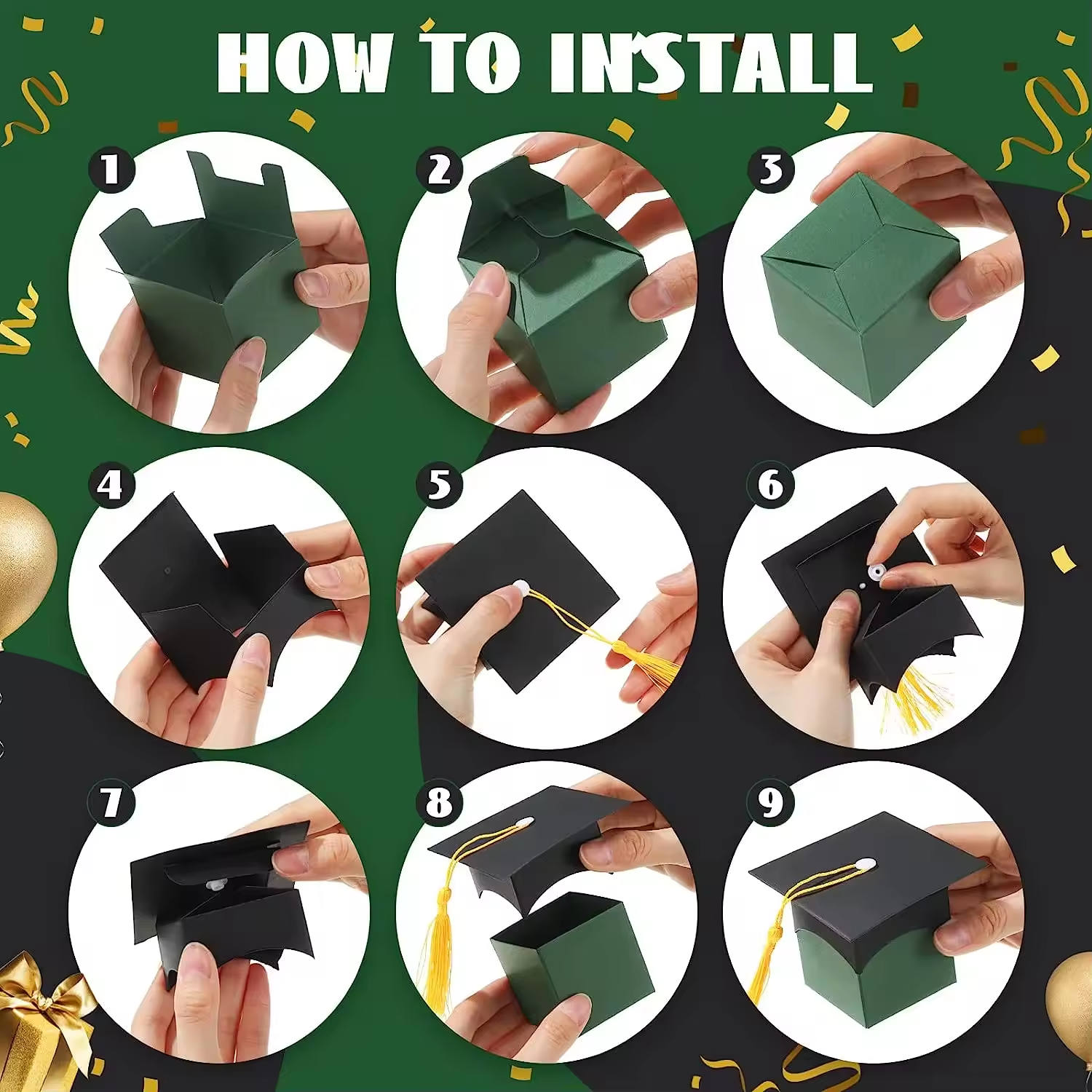 HOW TO INSTALL

1

2

3

4

5

6

7

8

9