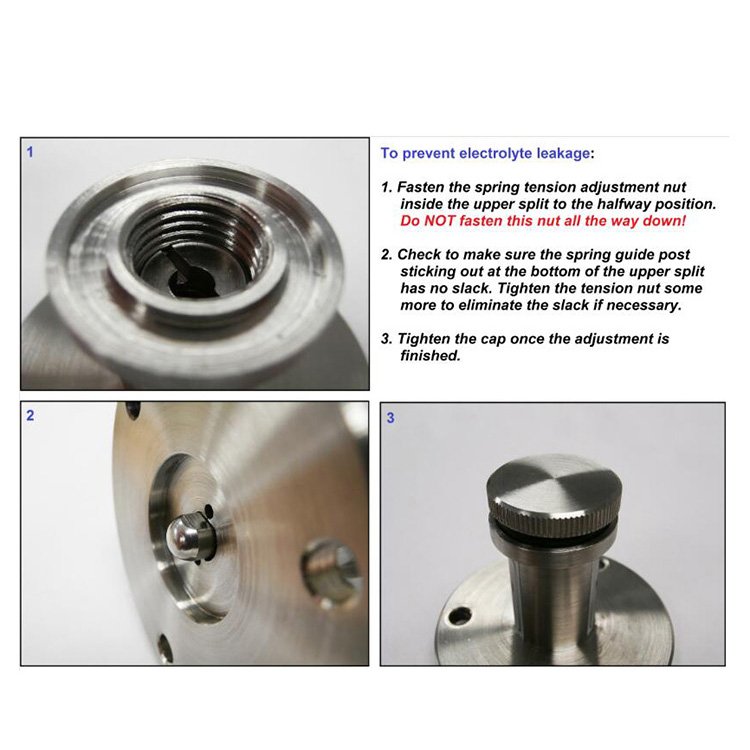 1

To prevent electrolyte leakage:

1. Fasten the spring tension adjustment nut inside the upper split to the halfway position. Do NOT fasten this nut all the way down!

2. Check to make sure the spring guide post sticking out at the bottom of the upper split has no slack. Tighten the tension nut some more to eliminate the slack if necessary.

3. Tighten the cap once the adjustment is finished.

2

3