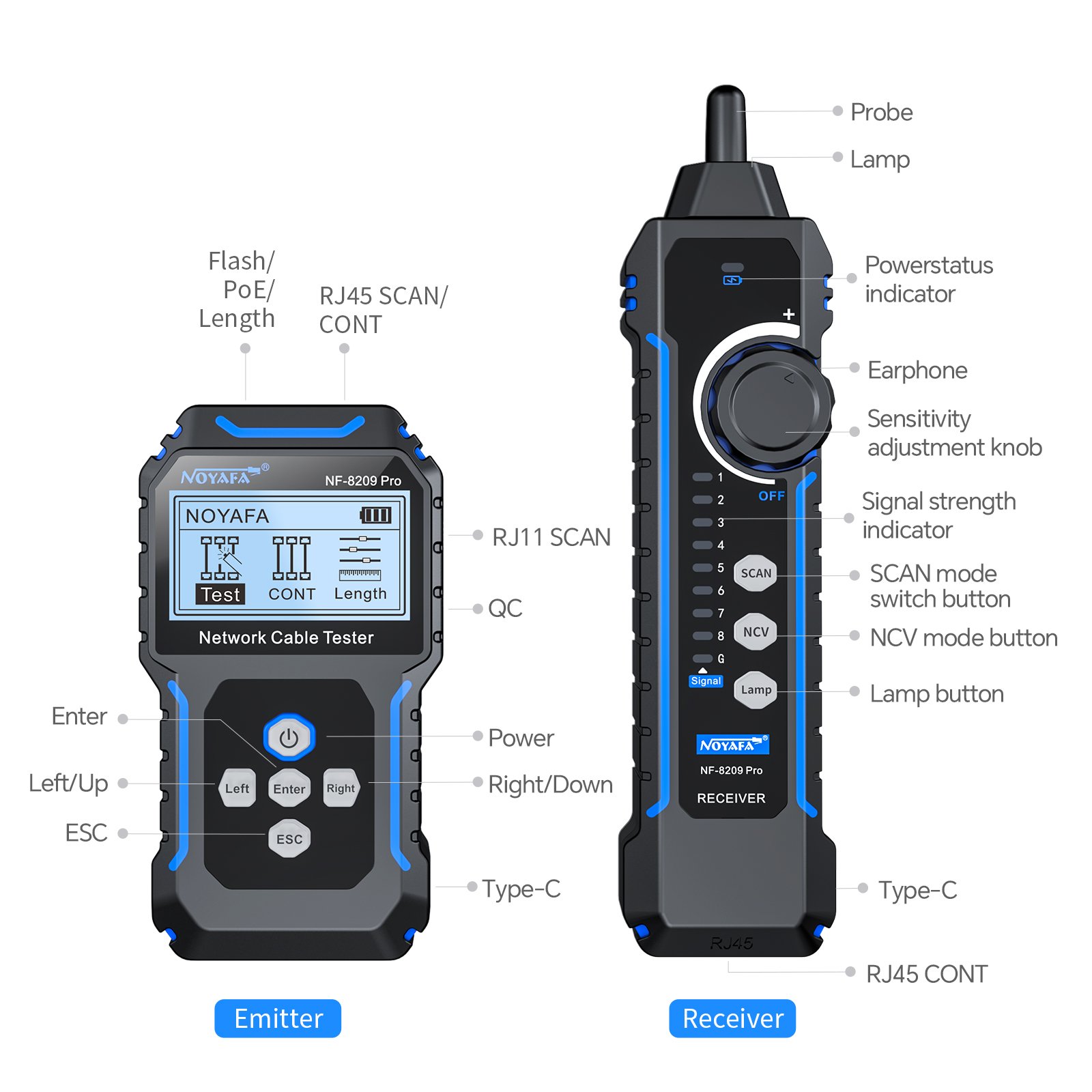 Flash/
PoE/
Length

RJ45 SCAN/
CONT

NOYAFA®
NF-8209 Pro

NOYAFA

Test CONT Length

Network Cable Tester

RJ11 SCAN

QC

Enter

Left/Up

ESC

Left Enter Right

ESC

Power

Right/Down

Type-C

Emitter

Probe

Lamp

Powerstatus indicator

+

Earphone

Sensitivity adjustment knob

OFF

1
2
3
4
5
6
7
8
G
Signal

Signal strength indicator

SCAN

SCAN mode switch button

NCV

NCV mode button

Lamp

Lamp button

NOYAFA®
NF-8209 Pro
RECEIVER

Type-C

RJ45

RJ45 CONT

Receiver