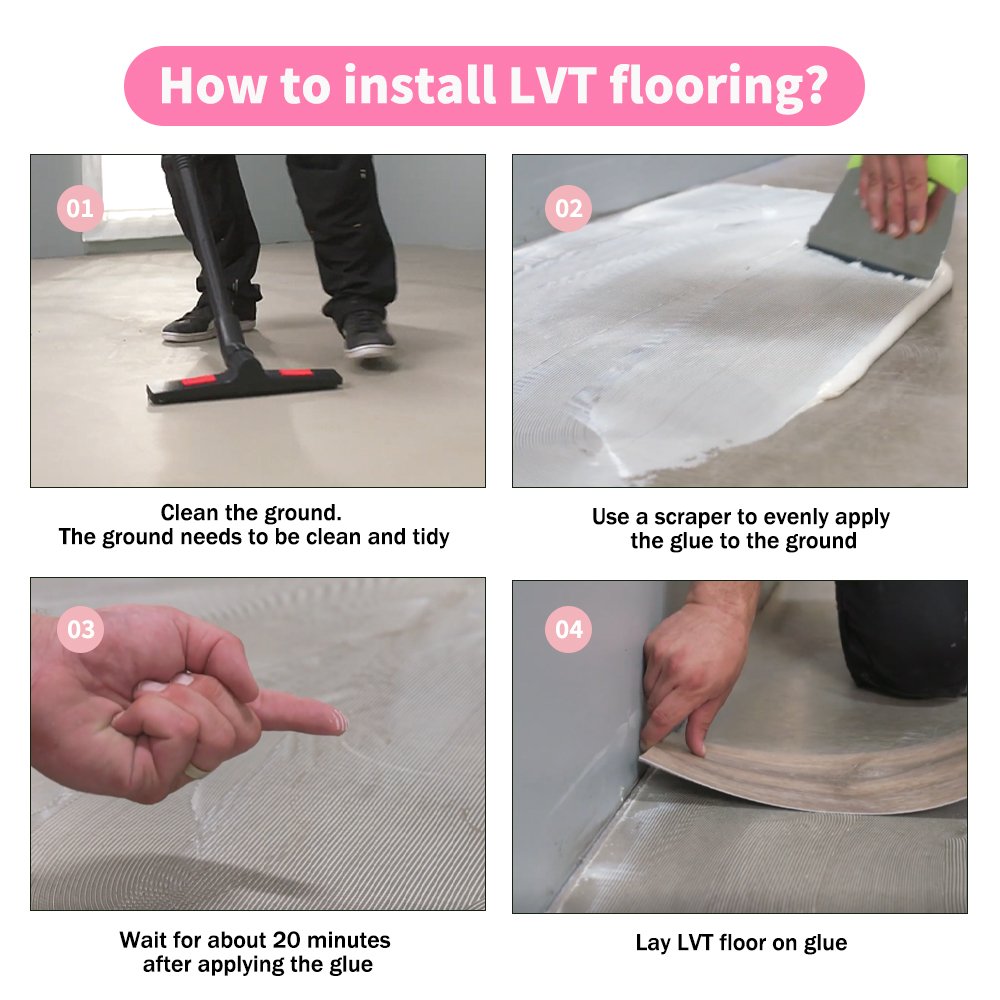 How to install LVT flooring?

01

Clean the ground.
The ground needs to be clean and tidy

02

Use a scraper to evenly apply the glue to the ground

03

Wait for about 20 minutes after applying the glue

04

Lay LVT floor on glue