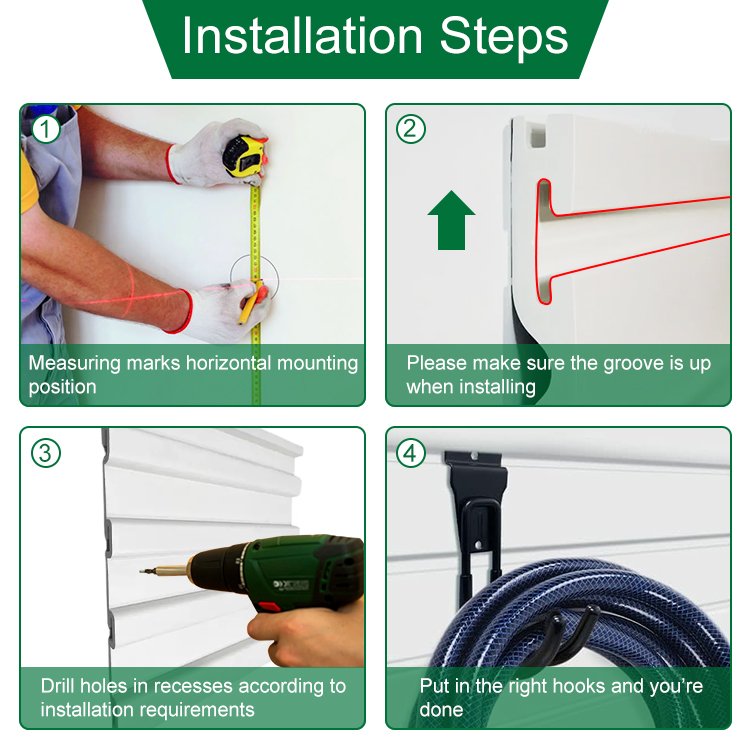 Installation Steps

1

Measuring marks horizontal mounting position

2

Please make sure the groove is up when installing

3

Drill holes in recesses according to installation requirements

4

Put in the right hooks and you're done