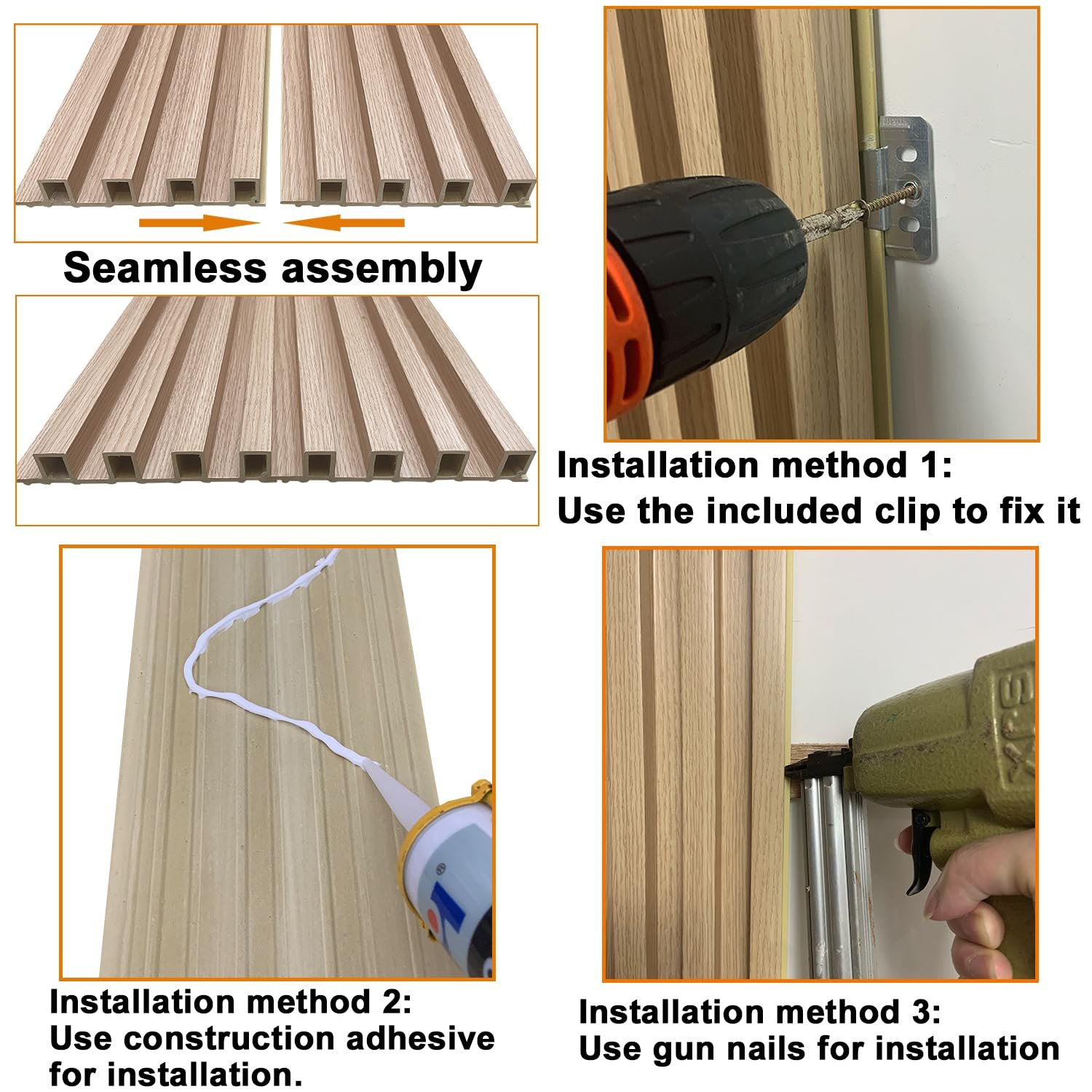 Seamless assembly

Installation method 1:
Use the included clip to fix it

Installation method 2:
Use construction adhesive for installation.

Installation method 3:
Use gun nails for installation